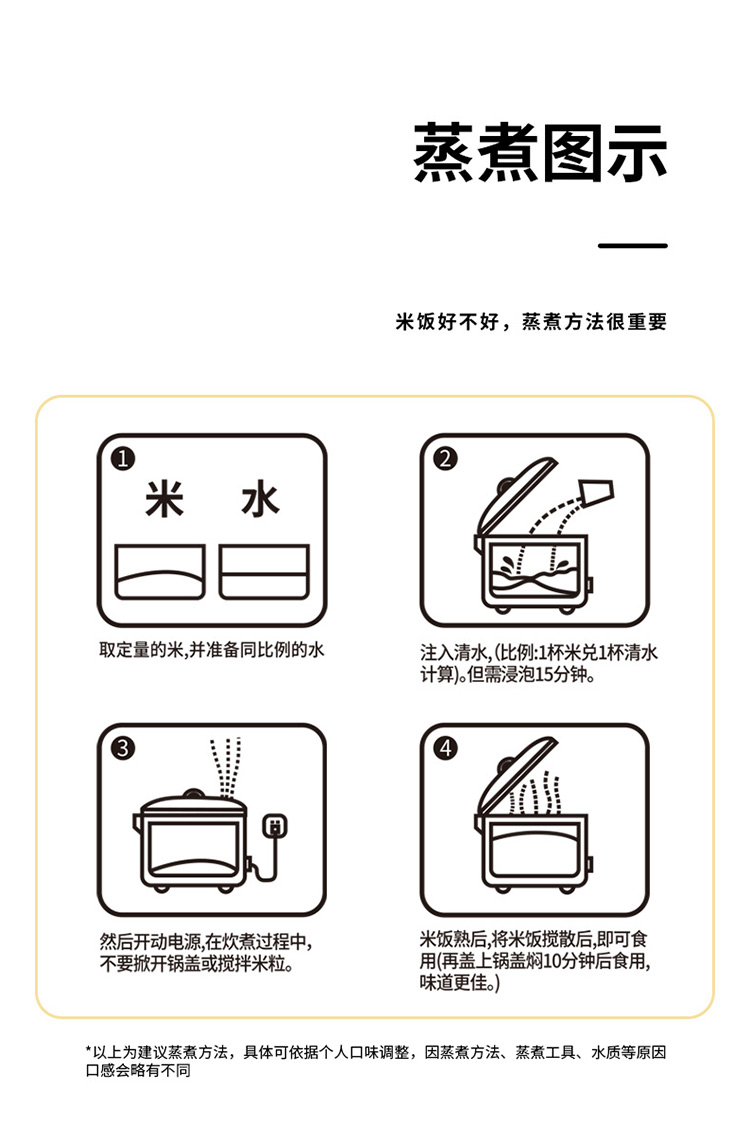 蒸煮图示

米饭好不好，蒸煮方法很重要

1
米 水

取定量的米,并准备同比例的水

2

注入清水,(比例:1杯米兑1杯清水计算)。但需浸泡15分钟。

3

然后开动电源,在炊煮过程中,不要掀开锅盖或搅拌米粒。

4

米饭熟后,将米饭搅散后,即可食用(再盖上锅盖焖10分钟后食用,味道更佳。)

*以上为建议蒸煮方法，具体可依据个人口味调整，因蒸煮方法、蒸煮工具、水质等原因口感会略有不同