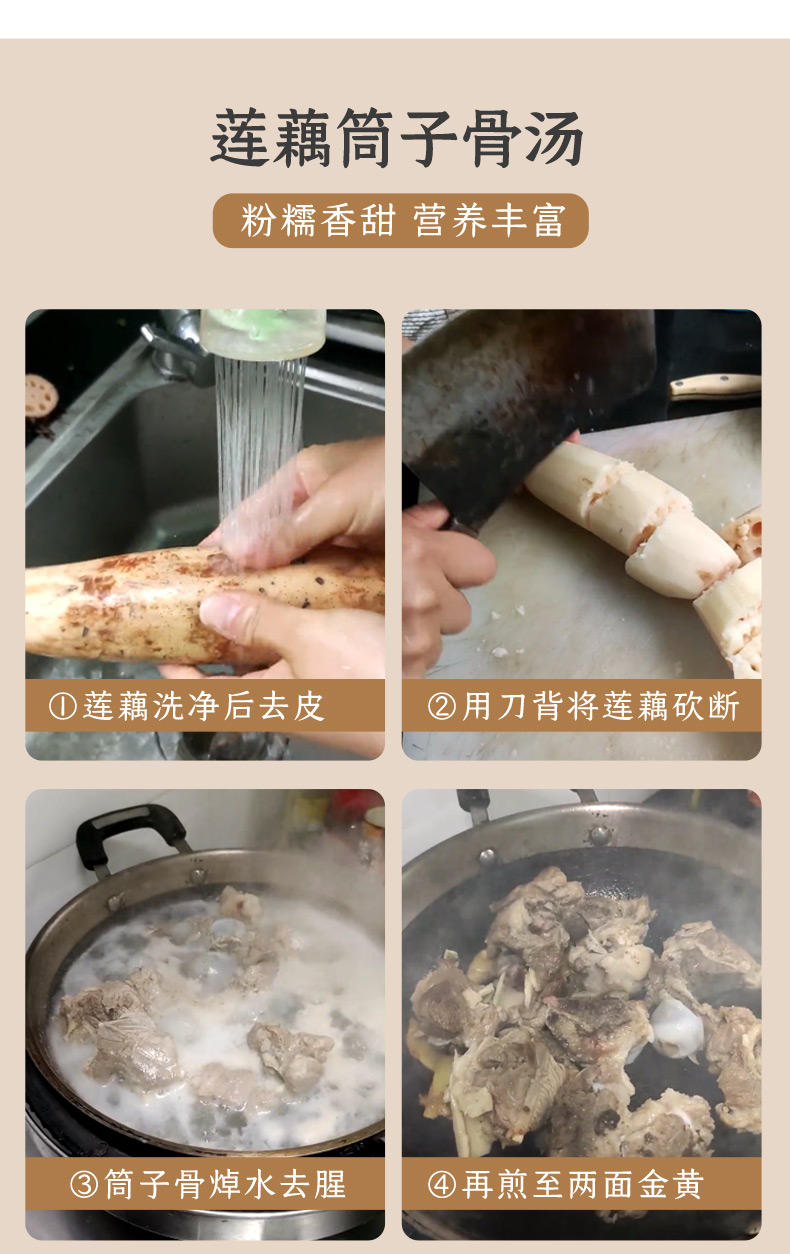 莲藕筒子骨汤

粉糯香甜 营养丰富

①莲藕洗净后去皮

②用刀背将莲藕砍断

③筒子骨焯水去腥

④再煎至两面金黄