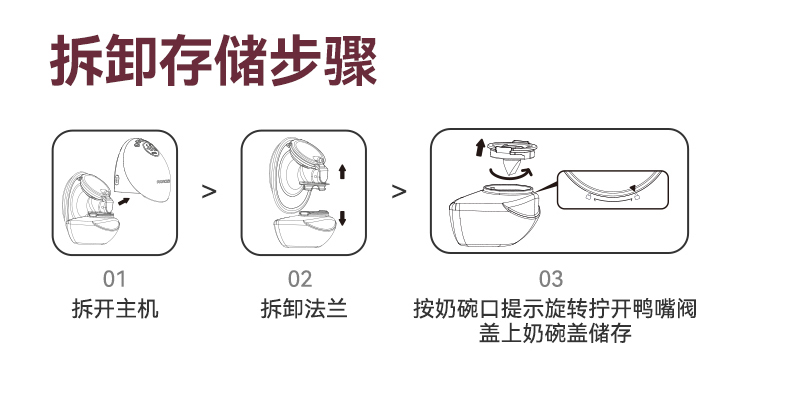 拆卸存储步骤

>

>

01
拆开主机

02
拆卸法兰

03
按奶碗口提示旋转拧开鸭嘴阀
盖上奶碗盖储存