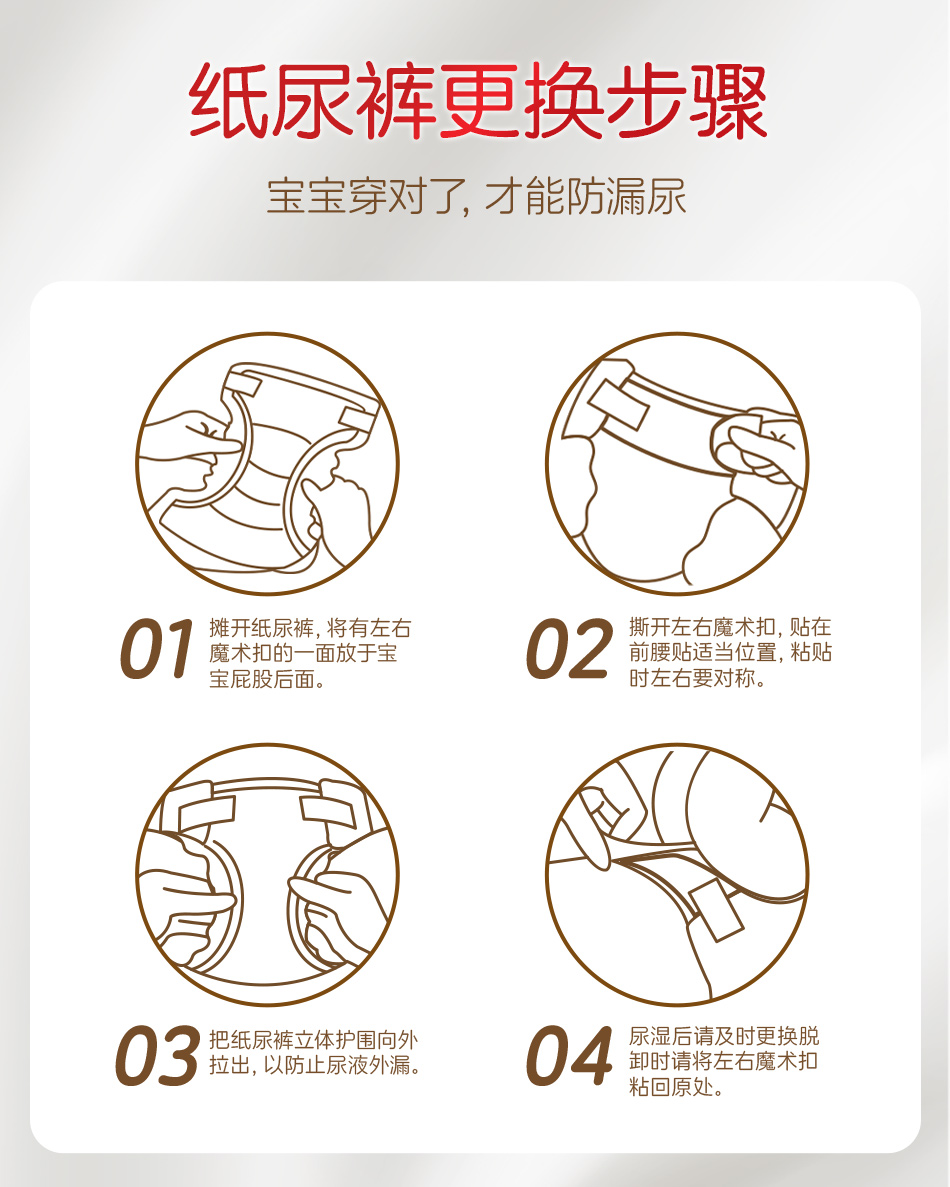 纸尿裤更换步骤

宝宝穿对了, 才能防漏尿

01 摊开纸尿裤, 将有左右魔术扣的一面放于宝宝屁股后面。

02 撕开左右魔术扣, 贴在前腰贴适当位置, 粘贴时左右要对称。

03 把纸尿裤立体护围向外拉出, 以防止尿液外漏。

04 尿湿后请及时更换脱卸时请将左右魔术扣粘回原处。