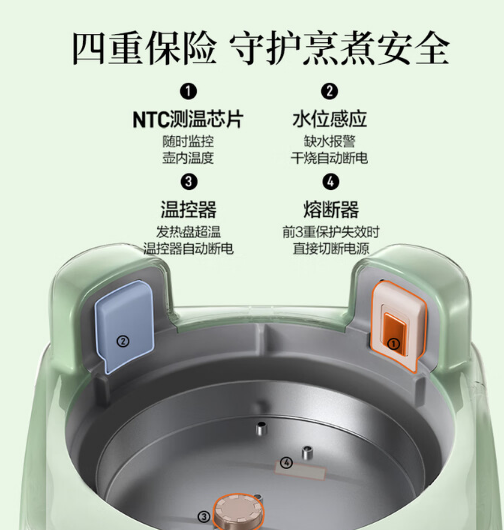 四重保险 守护烹煮安全

❶
NTC测温芯片
随时监控
壶内温度

❷
水位感应
缺水报警
干烧自动断电

❸
温控器
发热盘超温
温控器自动断电

❹
熔断器
前3重保护失效时
直接切断电源

②

①

④

③