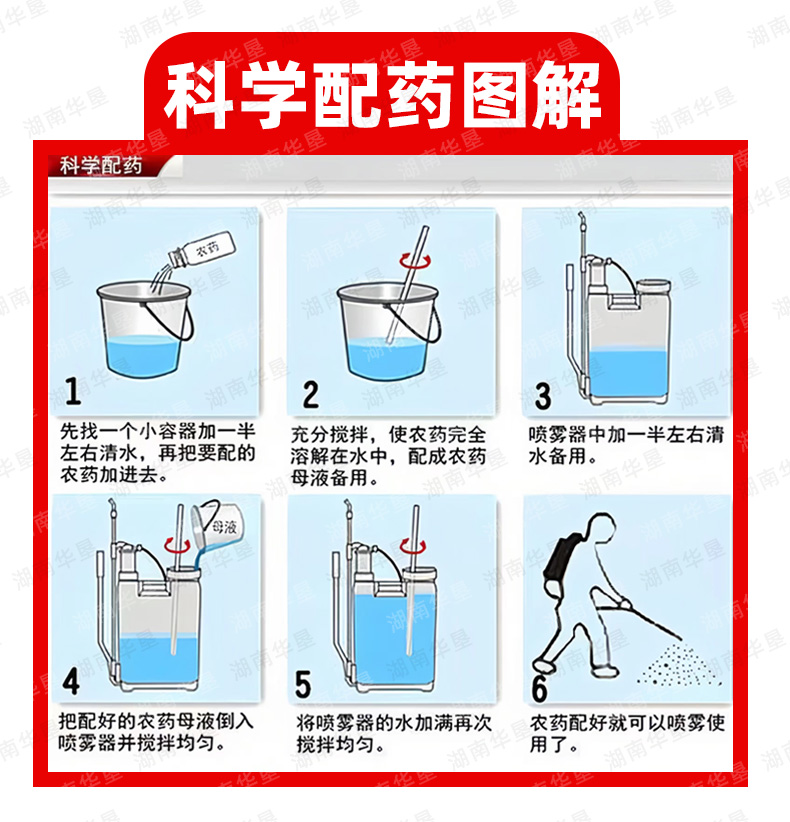 科学配药图解

科学配药

农药

1

先找一个小容器加一半左右清水，再把要配的农药加进去。

2

充分搅拌，使农药完全溶解在水中，配成农药母液备用。

3

喷雾器中加一半左右清水备用。

母液

4

把配好的农药母液倒入喷雾器并搅拌均匀。

5

将喷雾器的水加满再次搅拌均匀。

6

农药配好就可以喷雾使用了。

湖南华垦