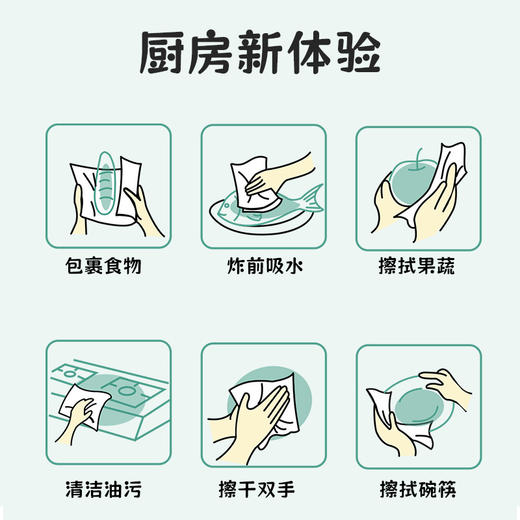 厨房新体验

包裹食物

炸前吸水

擦拭果蔬

清洁油污

擦干双手

擦拭碗筷