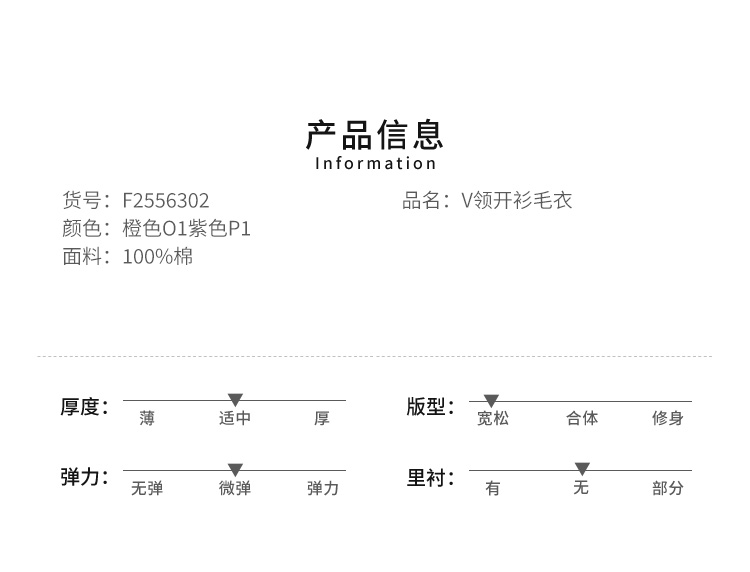 产品信息
Information

货号：F2556302
颜色：橙色O1紫色P1
面料：100%棉

品名：V领开衫毛衣

厚度：
薄 适中 厚

弹力：
无弹 微弹 弹力

版型：
宽松 合体 修身

里衬：
有 无 部分