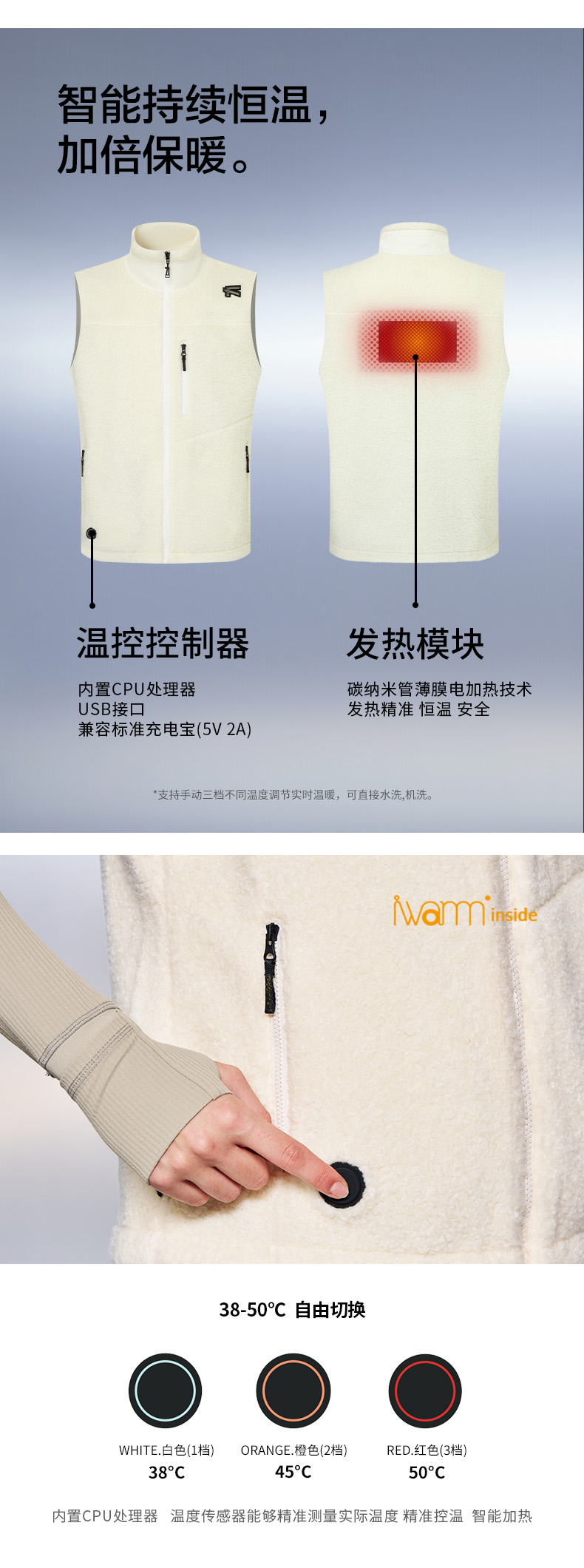 智能持续恒温，
加倍保暖。

温控控制器

内置CPU处理器
USB接口
兼容标准充电宝(5V 2A)

发热模块

碳纳米管薄膜电加热技术
发热精准 恒温 安全

*支持手动三档不同温度调节实时温暖，可直接水洗,机洗。

iwarm inside

38-50℃ 自由切换

WHITE.白色(1档)
38°C

ORANGE.橙色(2档)
45°C

RED.红色(3档)
50°C

内置CPU处理器 温度传感器能够精准测量实际温度 精准控温 智能加热