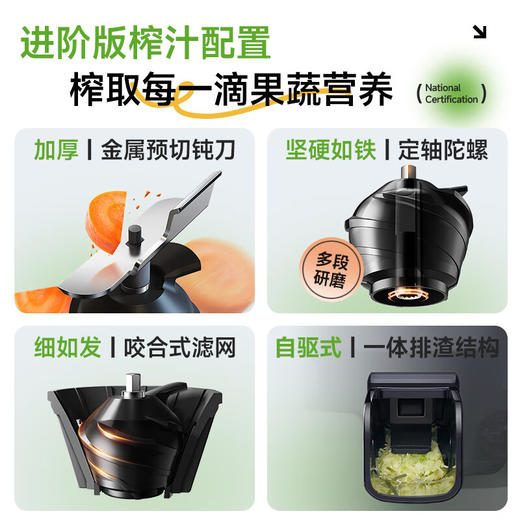 进阶版榨汁配置

榨取每一滴果蔬营养

( National Certification )

加厚 | 金属预切钝刀

坚硬如铁 | 定轴陀螺

多段研磨

细如发 | 咬合式滤网

自驱式 | 一体排渣结构