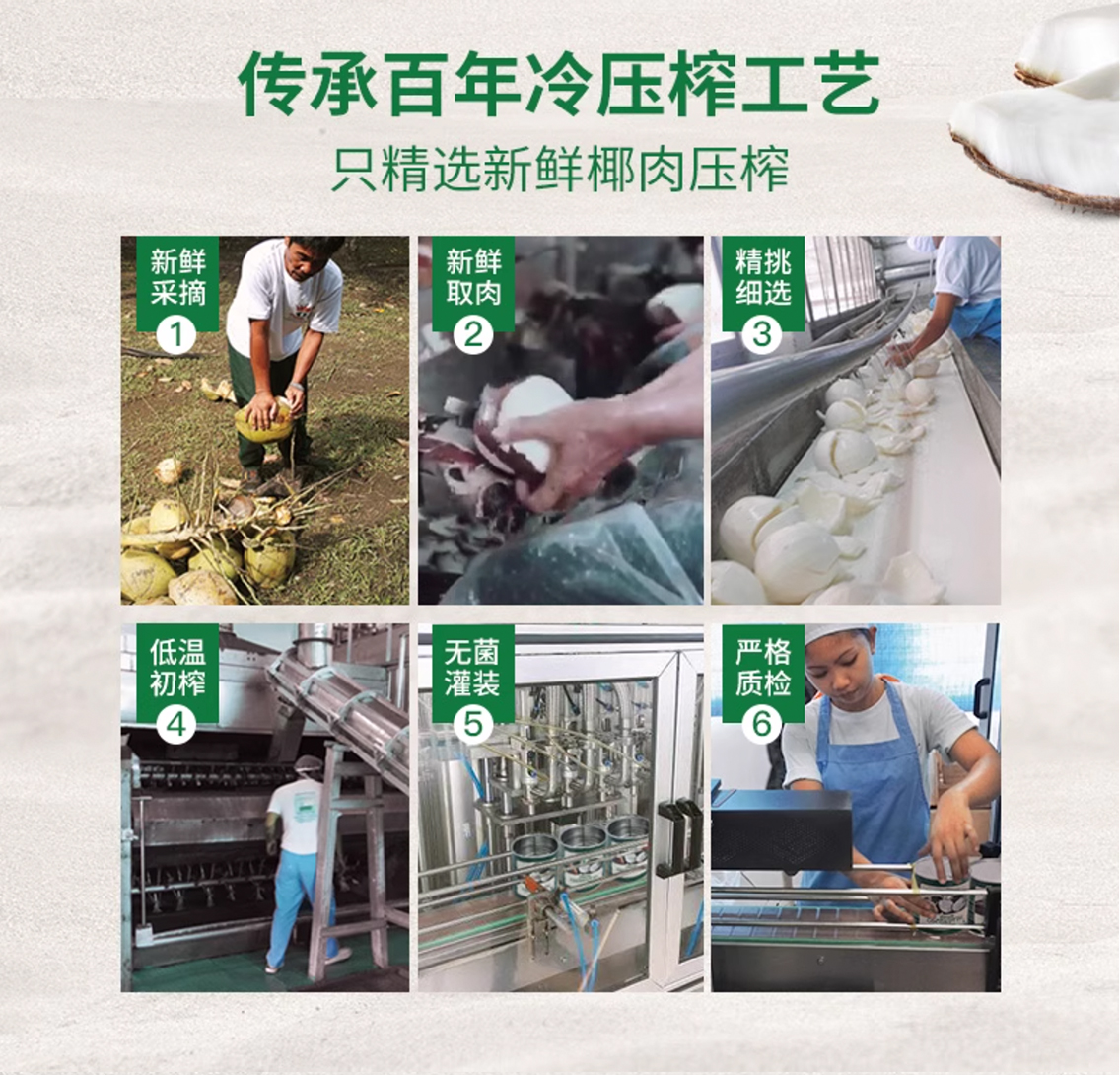 传承百年冷压榨工艺
只精选新鲜椰肉压榨

新鲜采摘
1

新鲜取肉
2

精挑细选
3

低温初榨
4

无菌灌装
5

严格质检
6