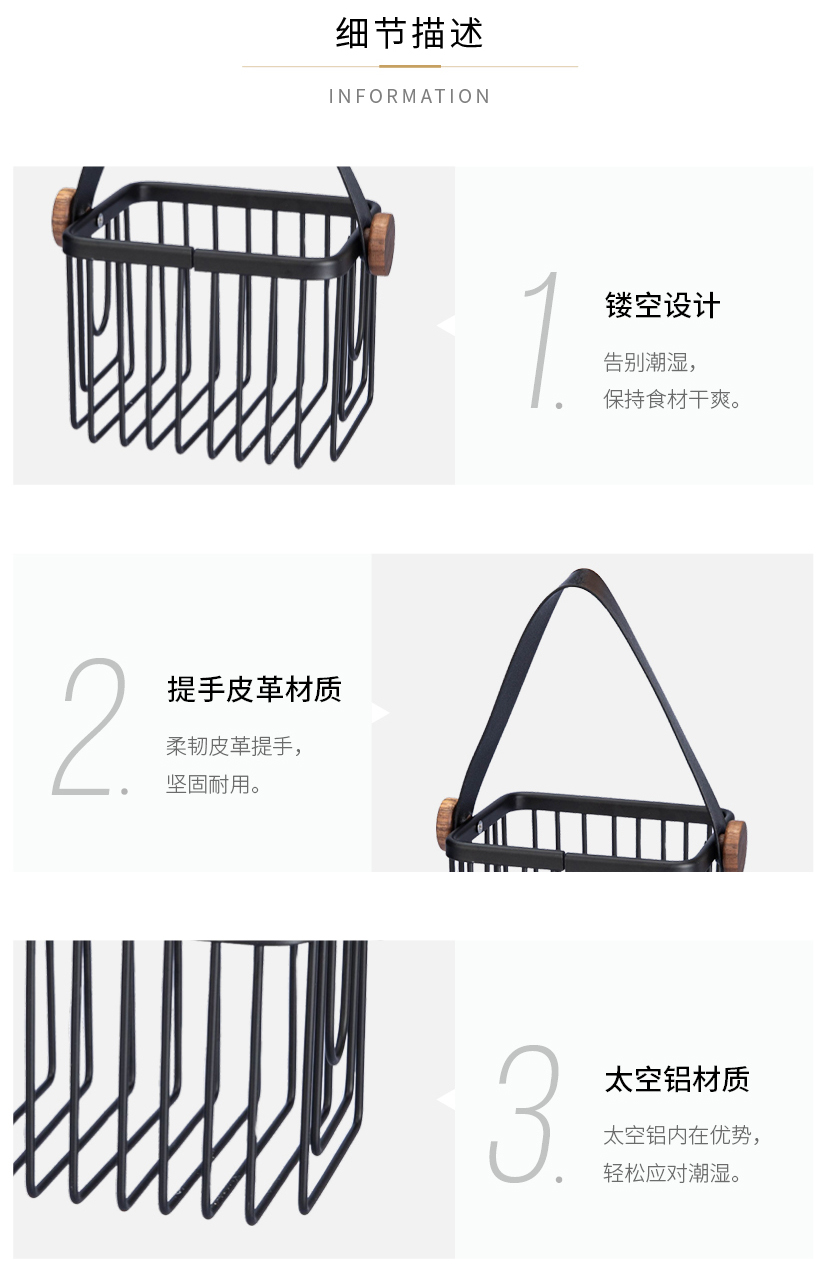 细节描述

INFORMATION

1.

镂空设计

告别潮湿，
保持食材干爽。

2.

提手皮革材质

柔韧皮革提手，
坚固耐用。

3.

太空铝材质

太空铝内在优势，
轻松应对潮湿。