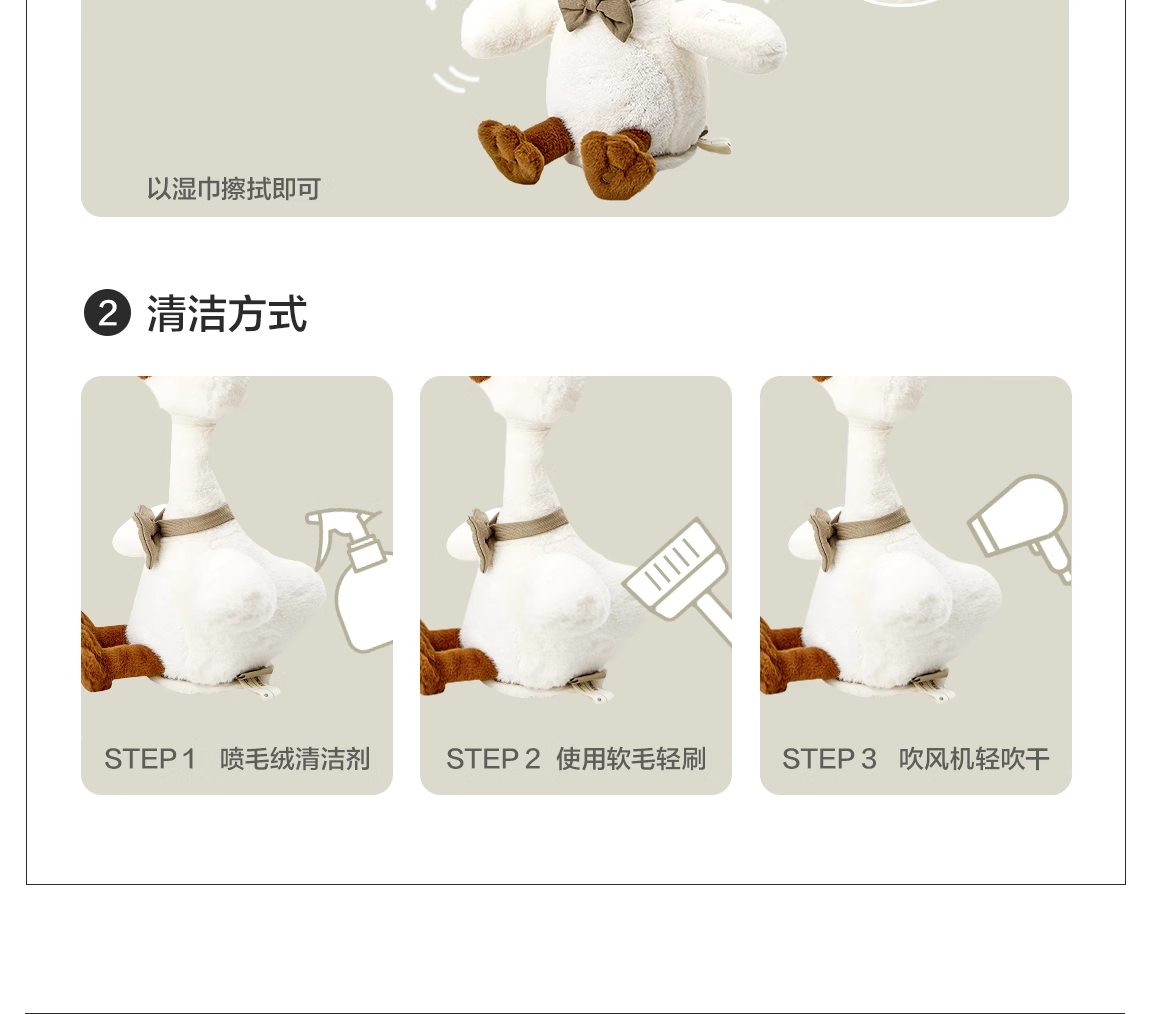 以湿巾擦拭即可

2 清洁方式

STEP 1 喷毛绒清洁剂

STEP 2 使用软毛轻刷

STEP 3 吹风机轻吹干