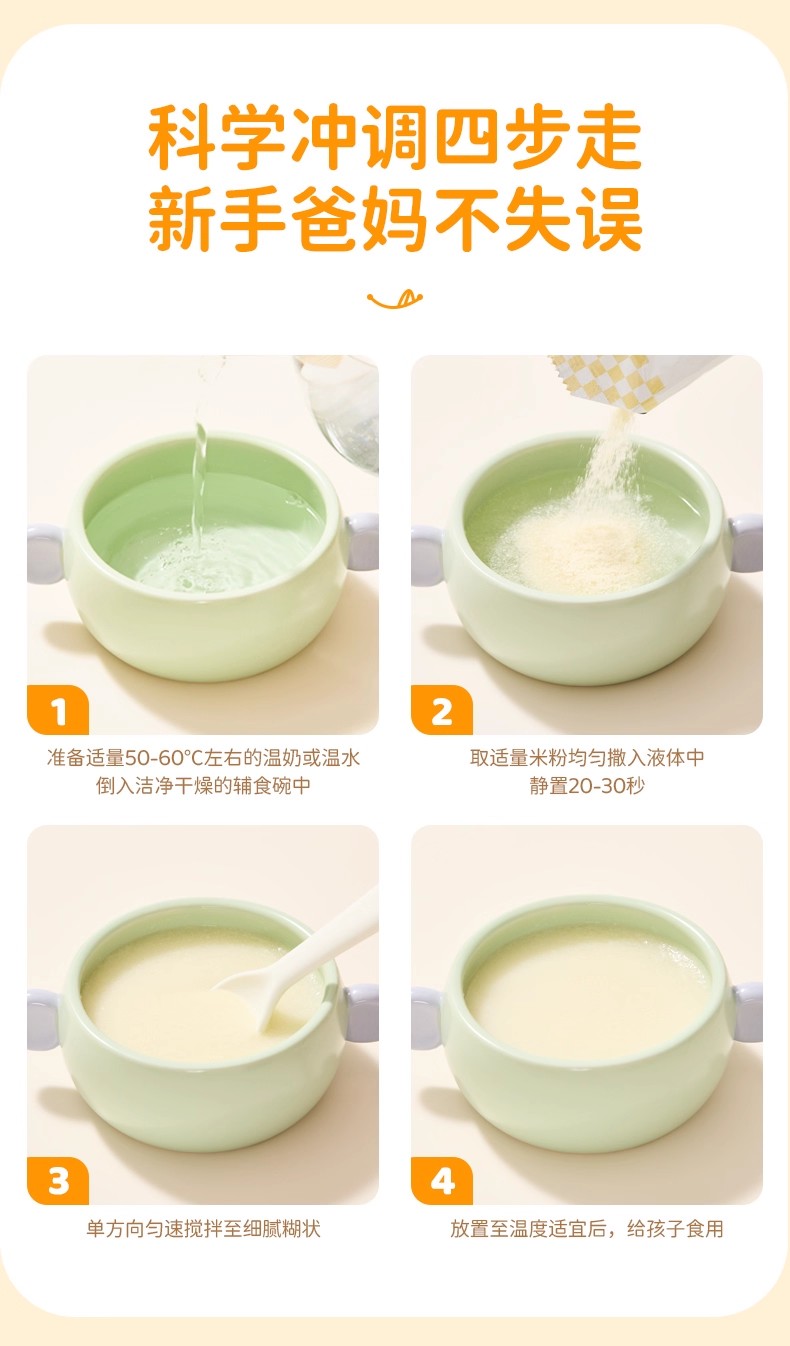 科学冲调四步走
新手爸妈不失误

1
准备适量50-60°C左右的温奶或温水
倒入洁净干燥的辅食碗中

2
取适量米粉均匀撒入液体中
静置20-30秒

3
单方向匀速搅拌至细腻糊状

4
放置至温度适宜后，给孩子食用