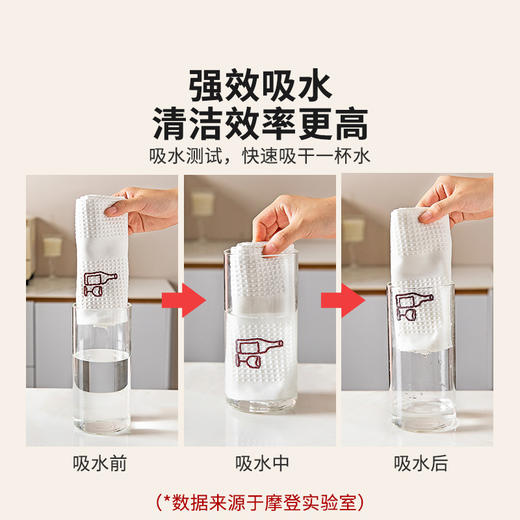 强效吸水
清洁效率更高
吸水测试，快速吸干一杯水

吸水前

吸水中

吸水后

(*数据来源于摩登实验室)