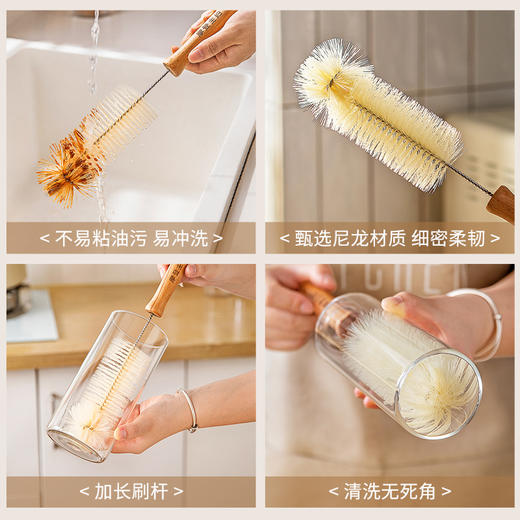 < 不易粘油污 易冲洗 >

< 甄选尼龙材质 细密柔韧 >

< 加长刷杆 >

< 清洗无死角 >