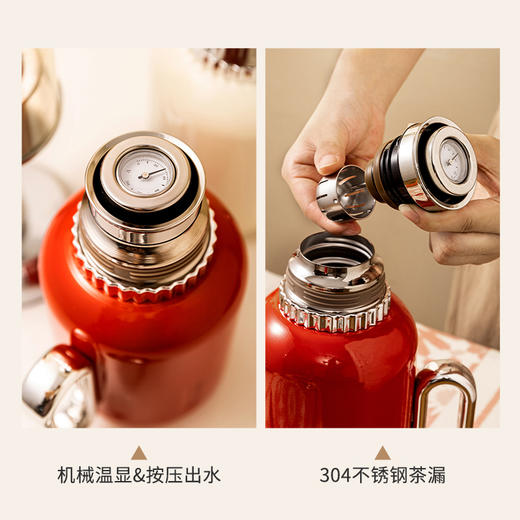 机械温显&按压出水

304不锈钢茶漏