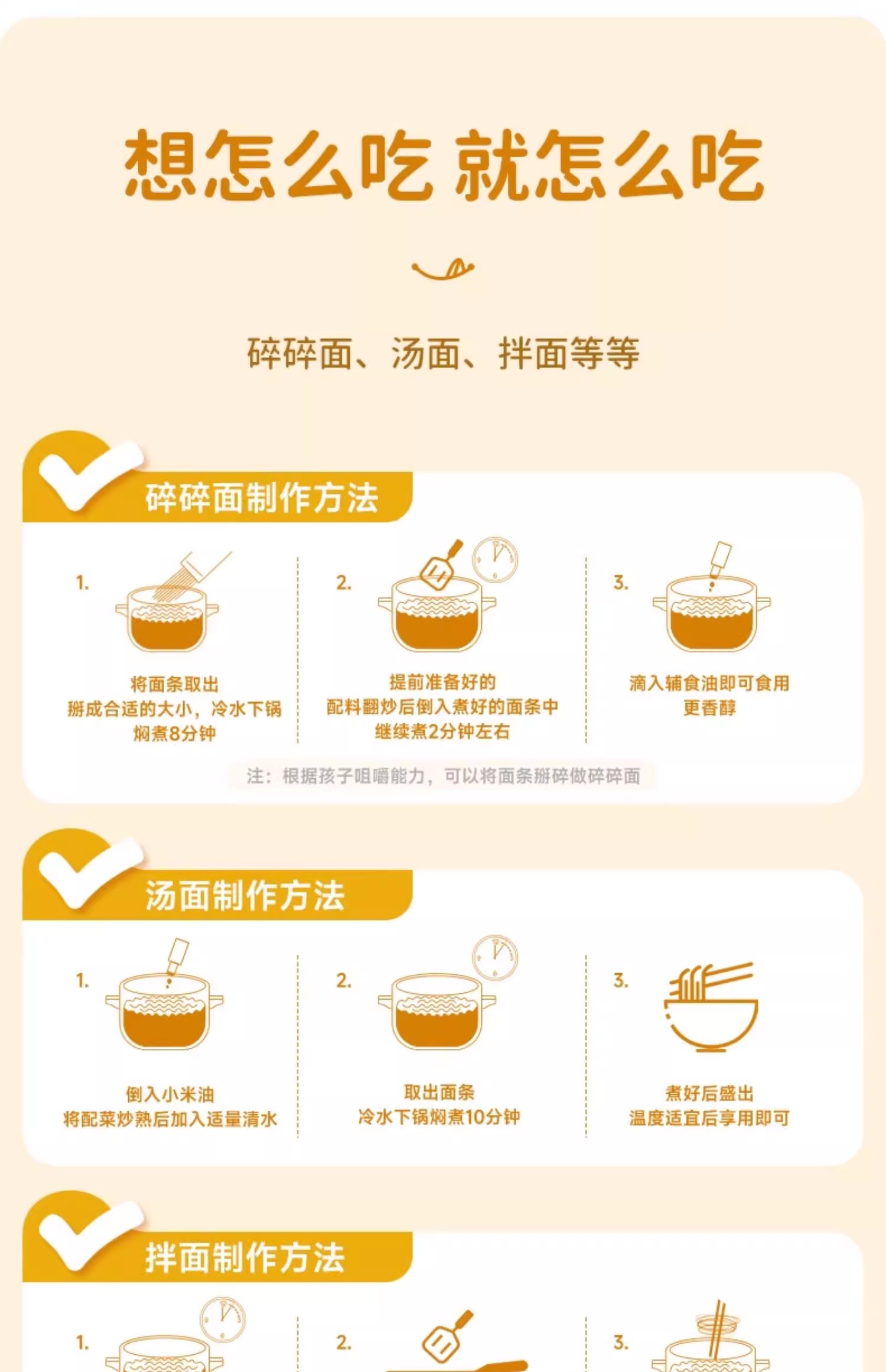 想怎么吃 就怎么吃

碎碎面、汤面、拌面等等

碎碎面制作方法

1.

将面条取出
掰成合适的大小，冷水下锅
焖煮8分钟

2.

提前准备好的
配料翻炒后倒入煮好的面条中
继续煮2分钟左右

3.

滴入辅食油即可食用
更香醇

注：根据孩子咀嚼能力，可以将面条掰碎做碎碎面

汤面制作方法

1.

倒入小米油
将配菜炒熟后加入适量清水

2.

取出面条
冷水下锅焖煮10分钟

3.

煮好后盛出
温度适宜后享用即可

拌面制作方法

1.

2.

3.