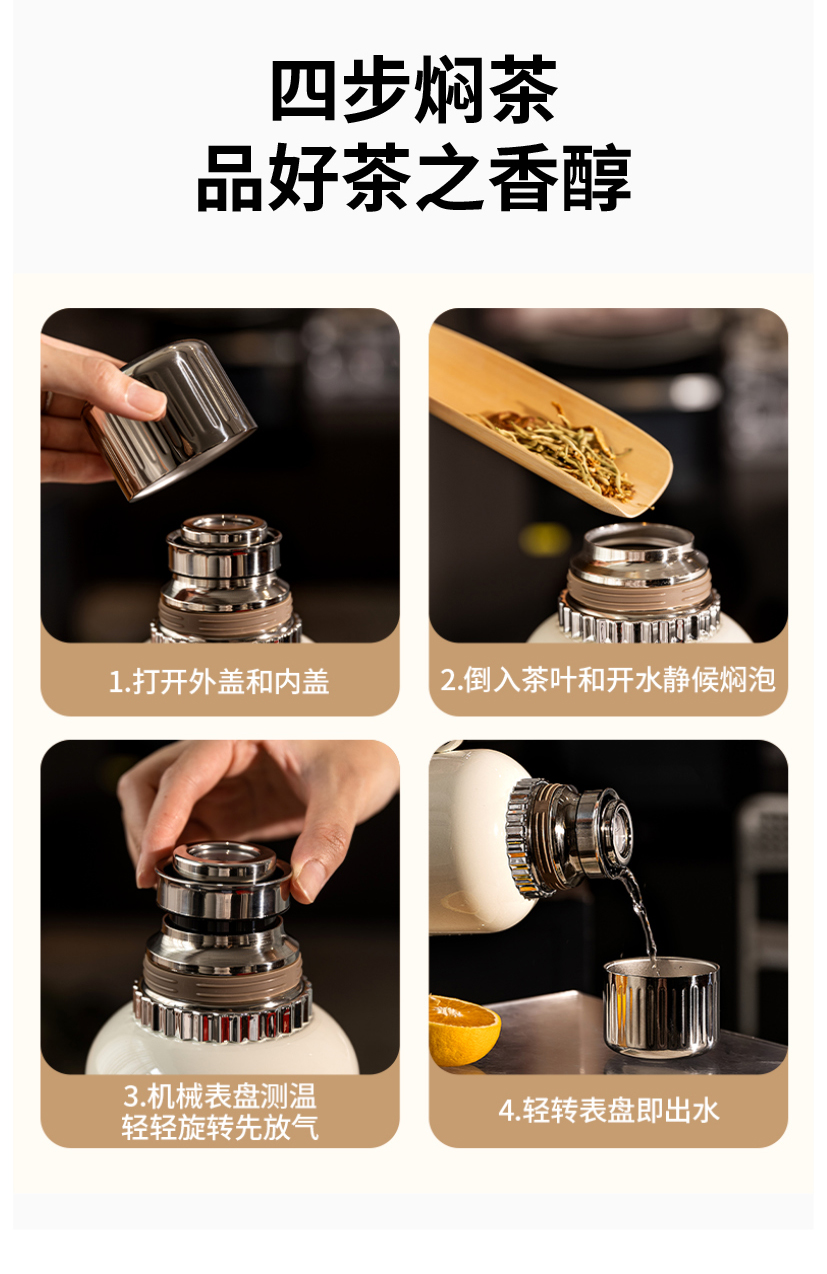 四步焖茶
品好茶之香醇

1.打开外盖和内盖

2.倒入茶叶和开水静候焖泡

3.机械表盘测温
轻轻旋转先放气

4.轻转表盘即出水