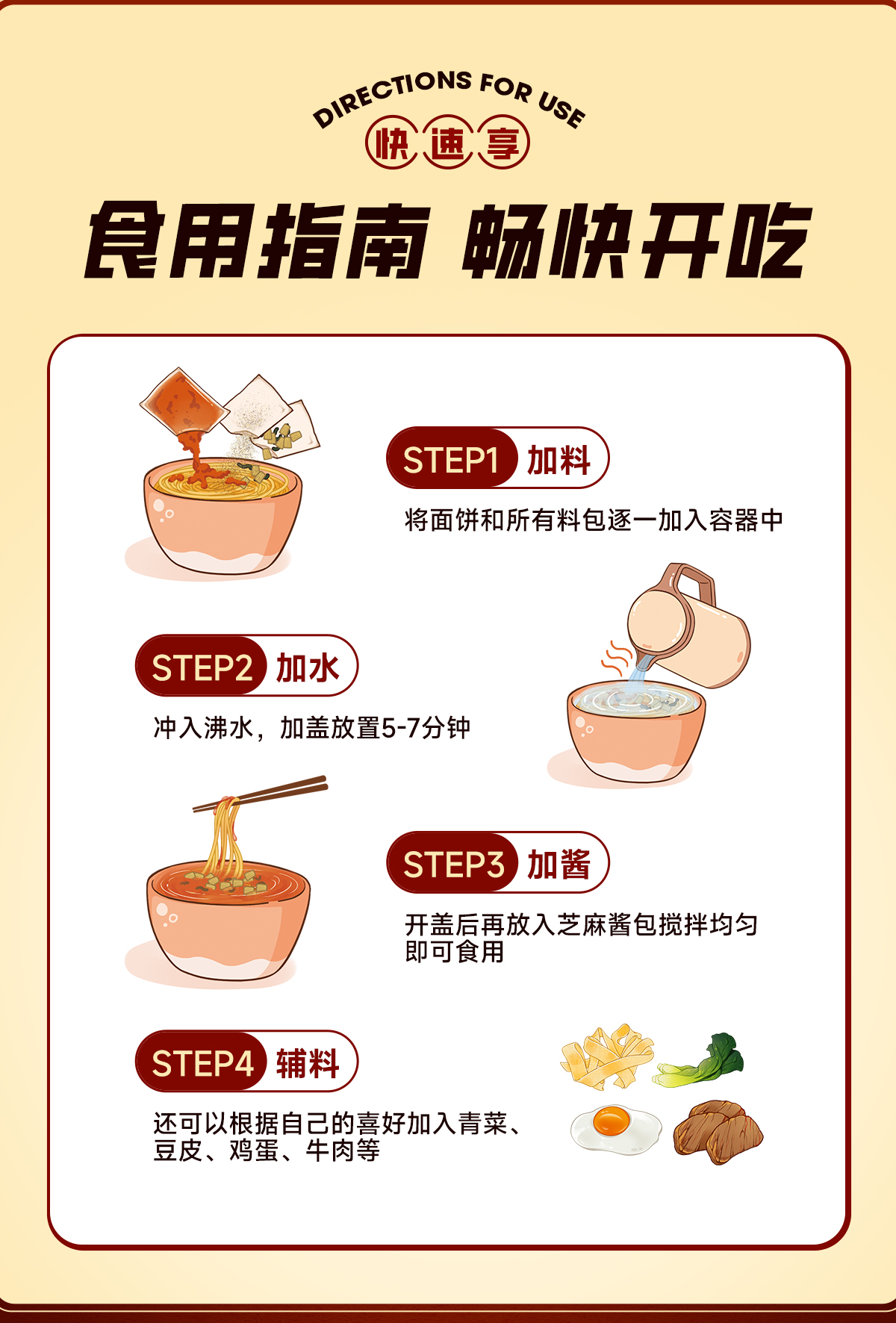 DIRECTIONS FOR USE

快速享

食用指南 畅快开吃

STEP1 加料

将面饼和所有料包逐一加入容器中

STEP2 加水

冲入沸水，加盖放置5-7分钟

STEP3 加酱

开盖后再放入芝麻酱包搅拌均匀即可食用

STEP4 辅料

还可以根据自己的喜好加入青菜、豆皮、鸡蛋、牛肉等