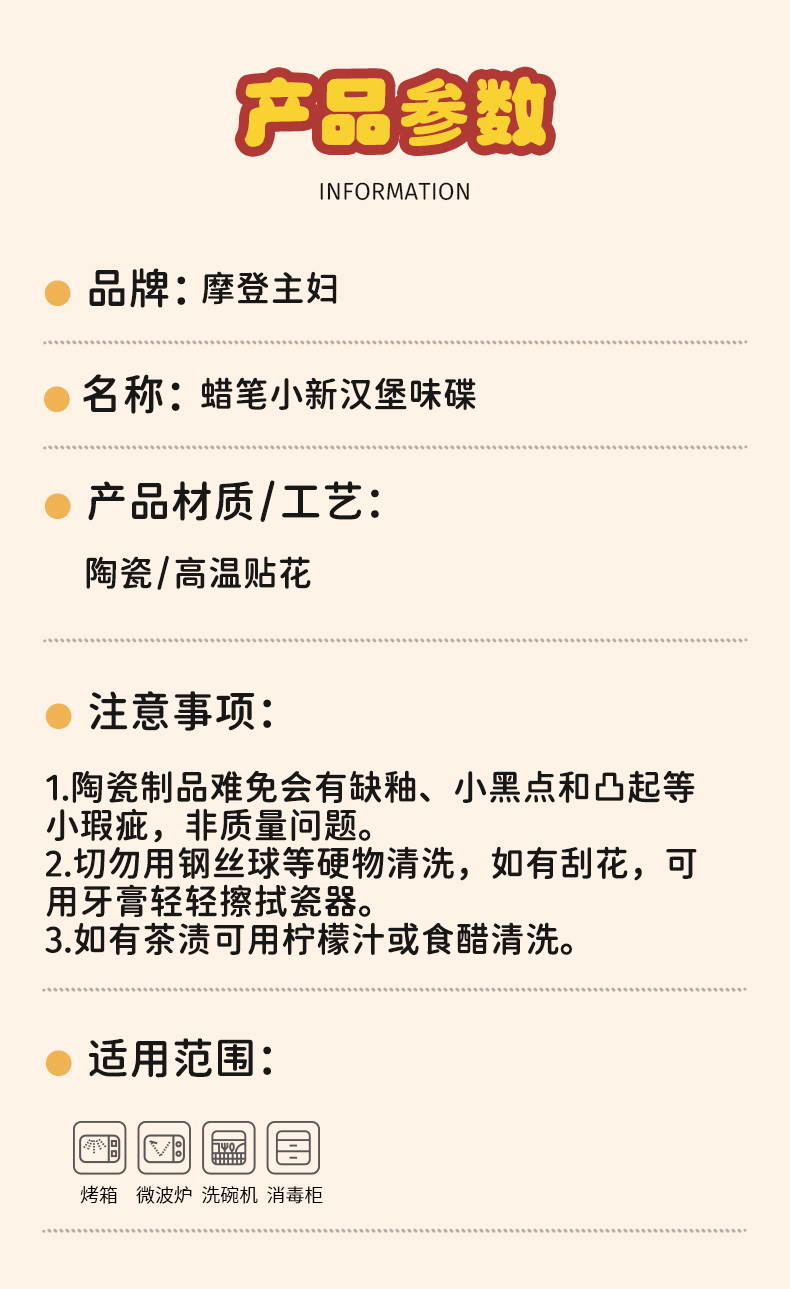 产品参数

INFORMATION

• 品牌：摩登主妇

• 名称：蜡笔小新汉堡味碟

• 产品材质/工艺：

陶瓷/高温贴花

• 注意事项：

1.陶瓷制品难免会有缺釉、小黑点和凸起等小瑕疵，非质量问题。
2.切勿用钢丝球等硬物清洗，如有刮花，可用牙膏轻轻擦拭瓷器。
3.如有茶渍可用柠檬汁或食醋清洗。

• 适用范围：

烤箱 微波炉 洗碗机 消毒柜