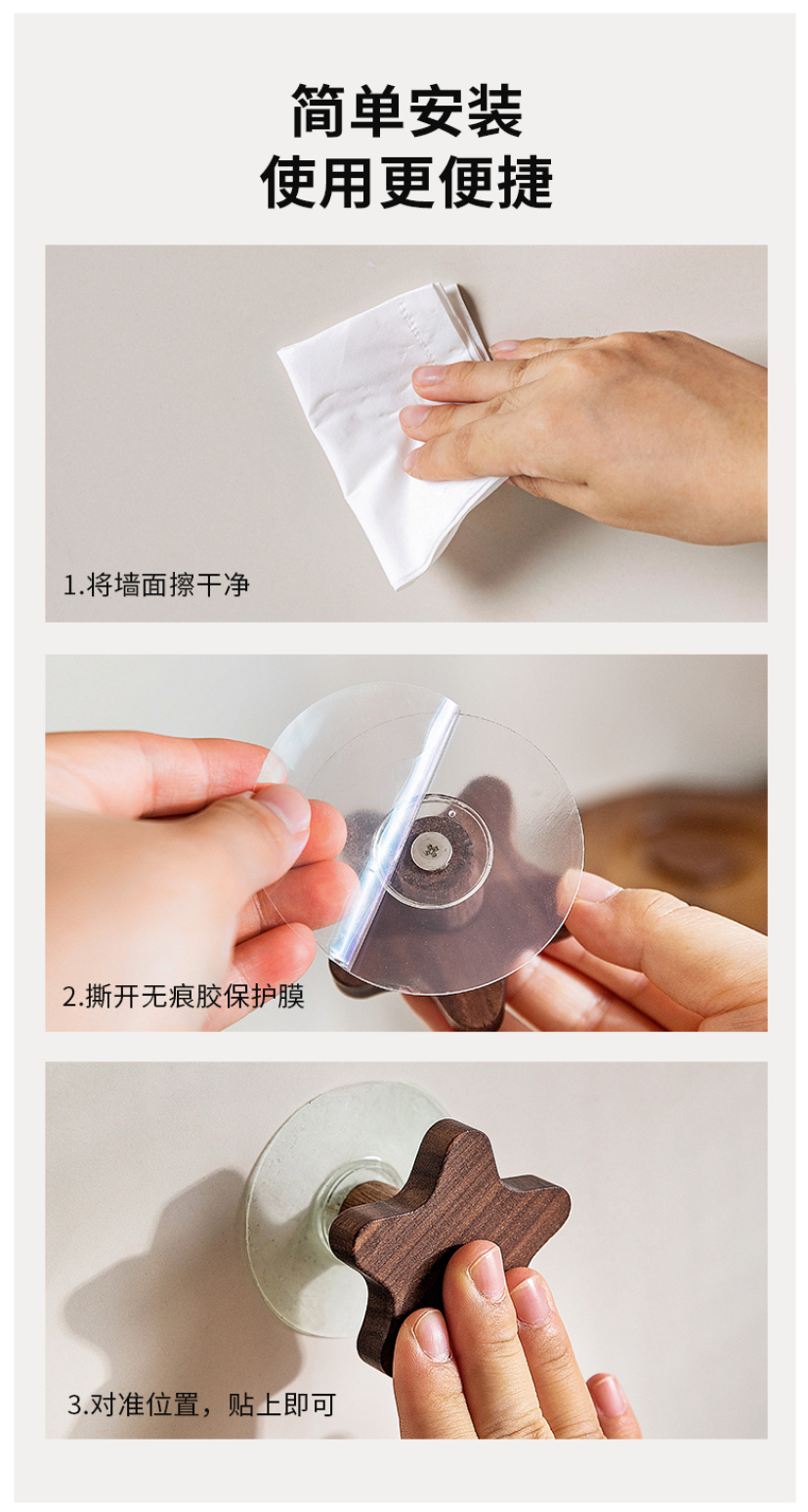 简单安装
使用更便捷

1.将墙面擦干净

2.撕开无痕胶保护膜

3.对准位置，贴上即可