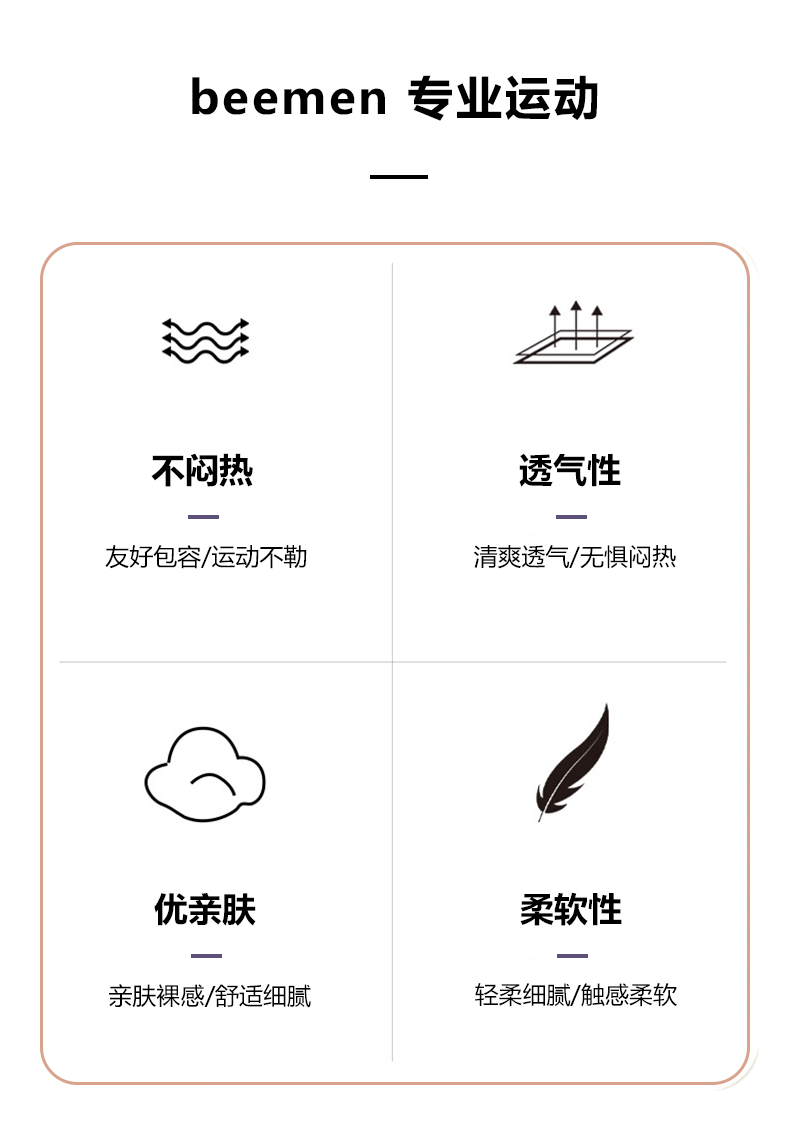 beemen 专业运动

不闷热

友好包容/运动不勒

透气性

清爽透气/无惧闷热

优亲肤

亲肤裸感/舒适细腻

柔软性

轻柔细腻/触感柔软