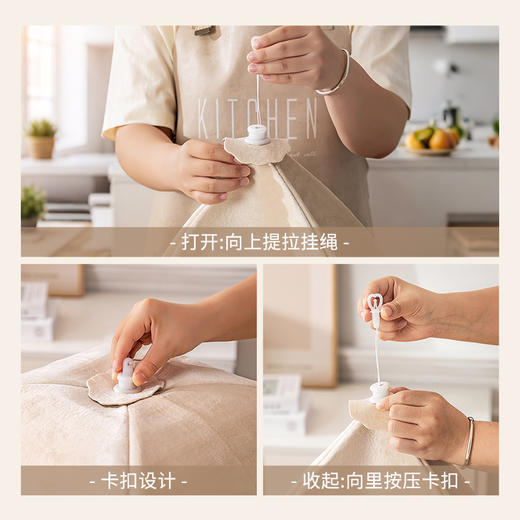 KITCHEN

- 打开:向上提拉挂绳 -

- 卡扣设计 -

- 收起:向里按压卡扣 -