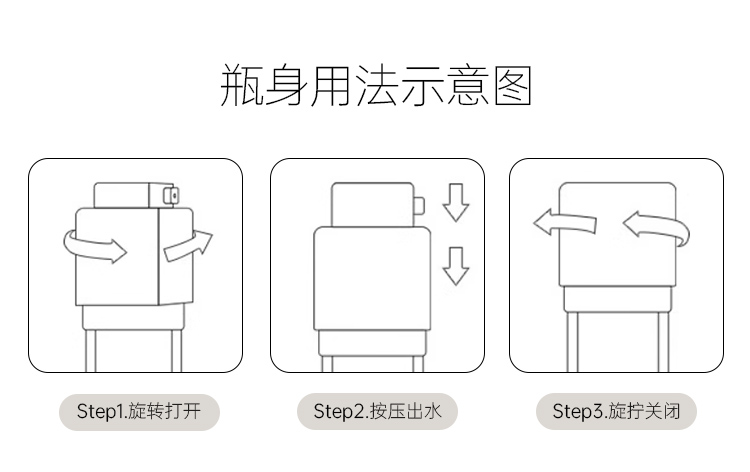 瓶身用法示意图

Step1.旋转打开

Step2.按压出水

Step3.旋拧关闭