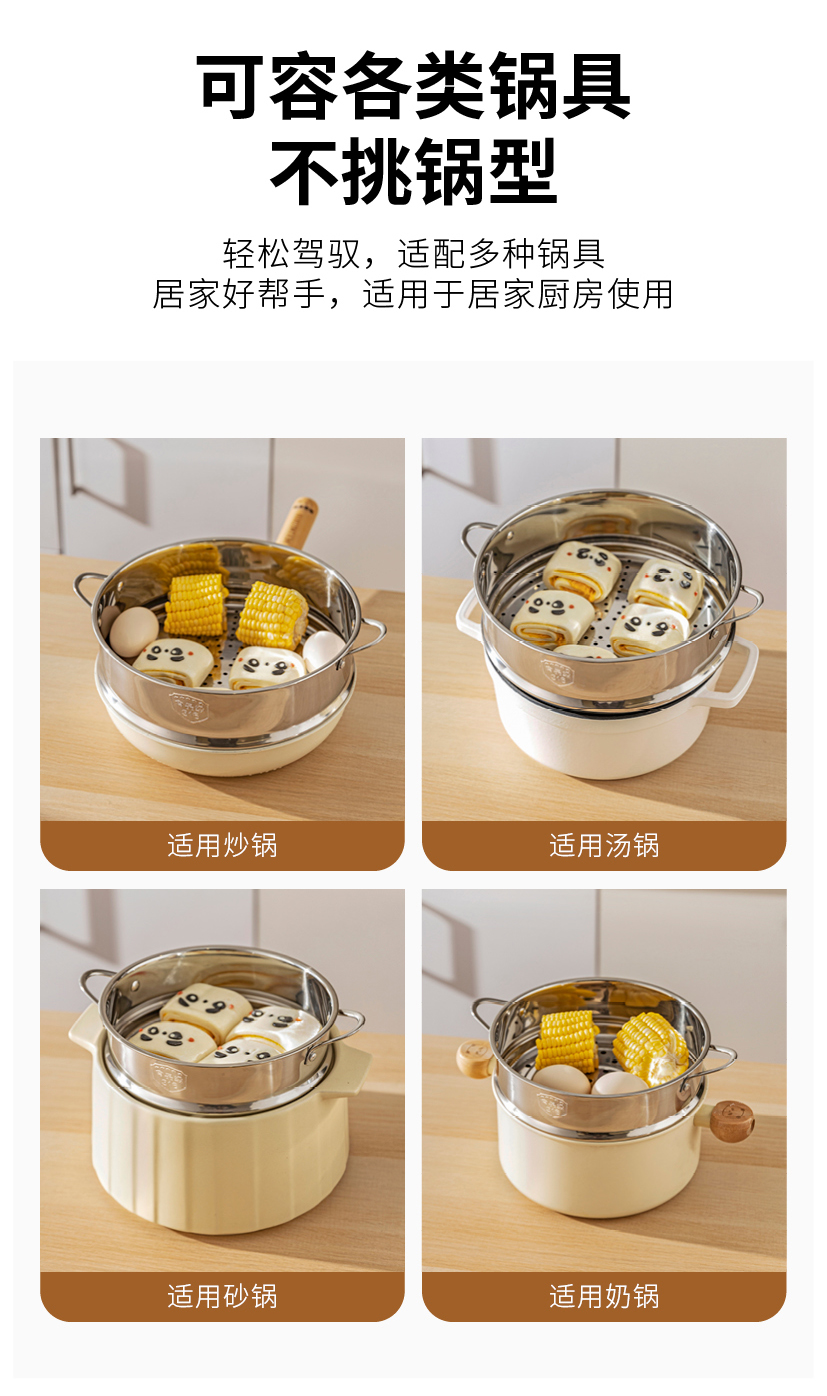 可容各类锅具
不挑锅型

轻松驾驭，适配多种锅具
居家好帮手，适用于居家厨房使用

适用炒锅

适用汤锅

适用砂锅

适用奶锅