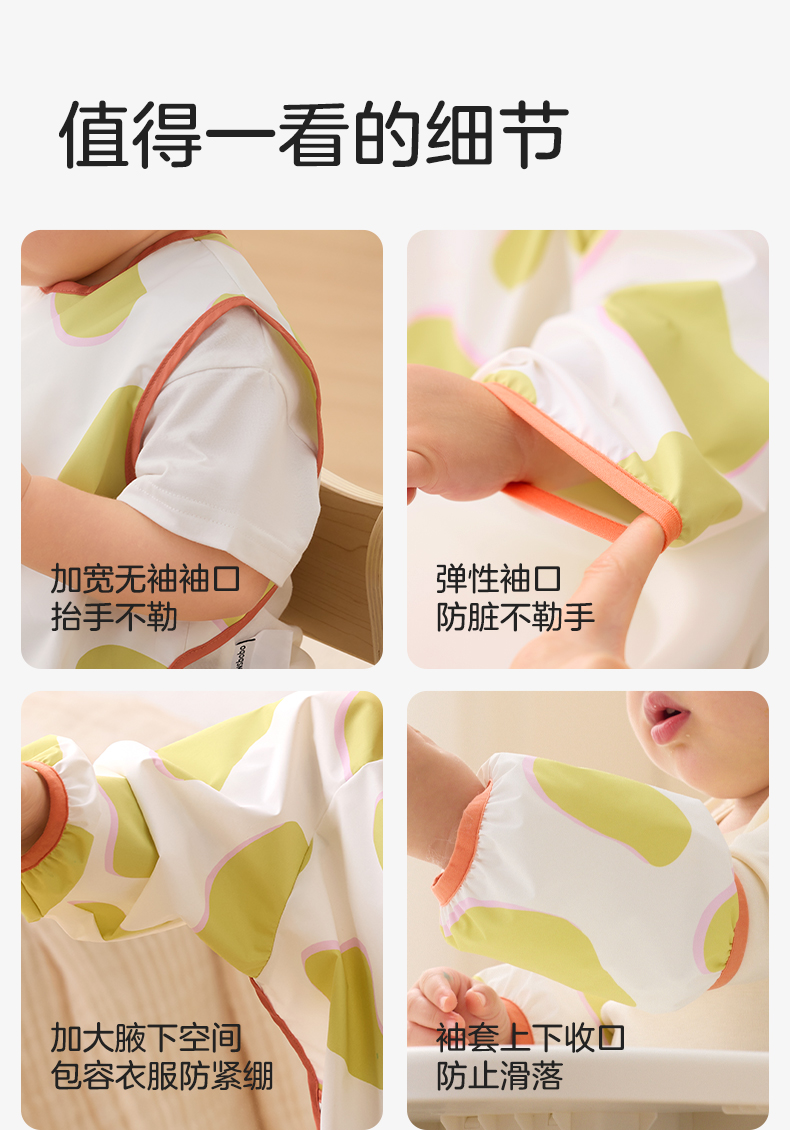 值得一看的细节

加宽无袖袖口
抬手不勒

弹性袖口
防脏不勒手

加大腋下空间
包容衣服防紧绷

袖套上下收口
防止滑落