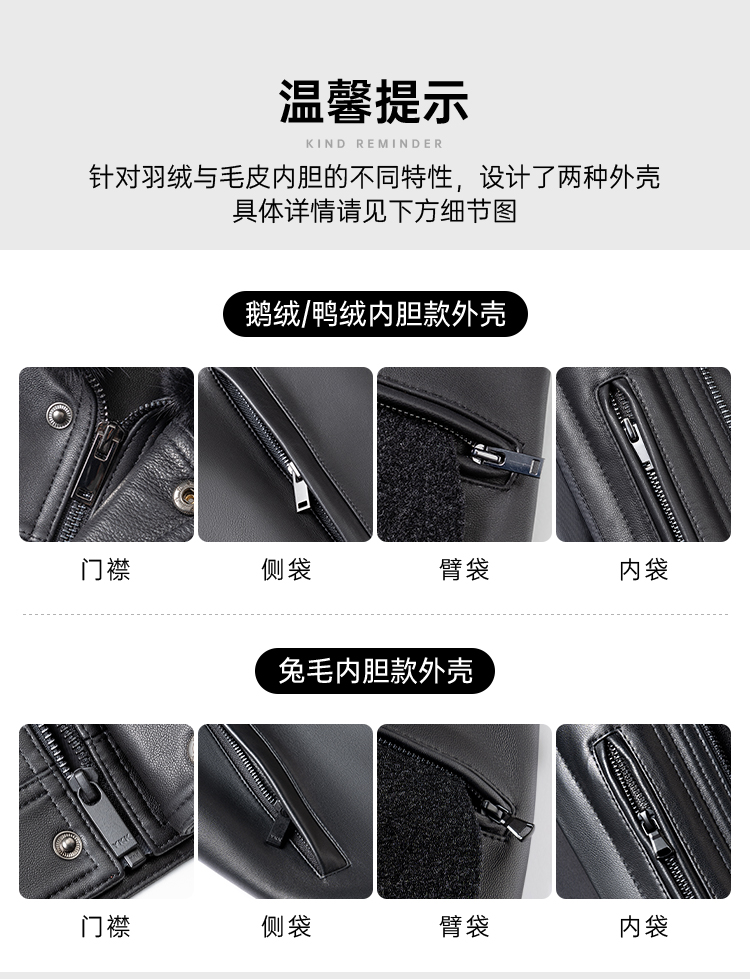 温馨提示

KIND REMINDER

针对羽绒与毛皮内胆的不同特性，设计了两种外壳
具体详情请见下方细节图

鹅绒/鸭绒内胆款外壳

门襟

侧袋

臂袋

内袋

兔毛内胆款外壳

门襟

侧袋

臂袋

内袋