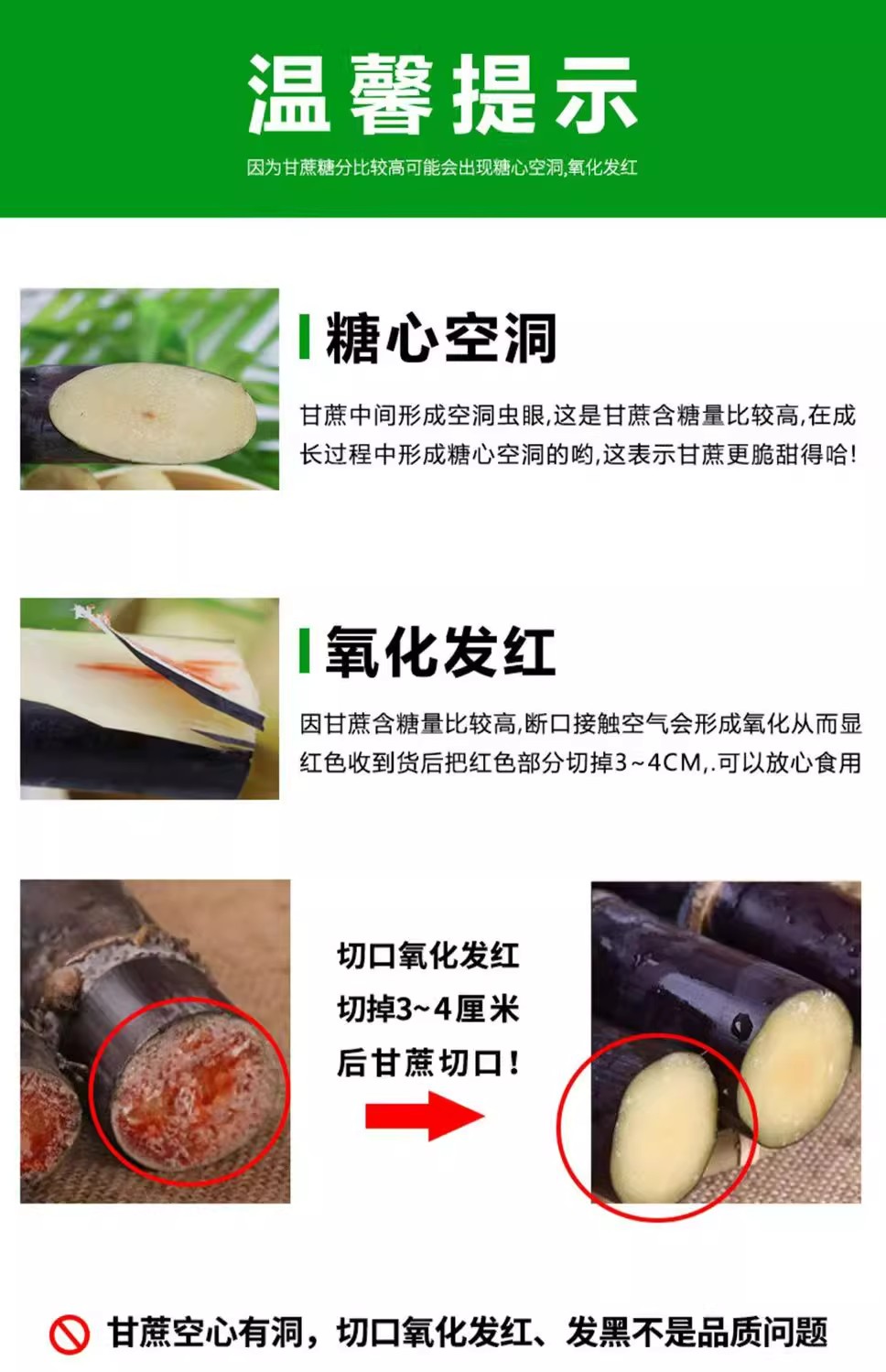 温馨提示

因为甘蔗糖分比较高可能会出现糖心空洞,氧化发红

糖心空洞

甘蔗中间形成空洞虫眼,这是甘蔗含糖量比较高,在成长过程中形成糖心空洞的哟,这表示甘蔗更脆甜得哈!

氧化发红

因甘蔗含糖量比较高,断口接触空气会形成氧化从而显红色收到货后把红色部分切掉3~4CM,.可以放心食用

切口氧化发红
切掉3~4厘米
后甘蔗切口!

甘蔗空心有洞,切口氧化发红、发黑不是品质问题