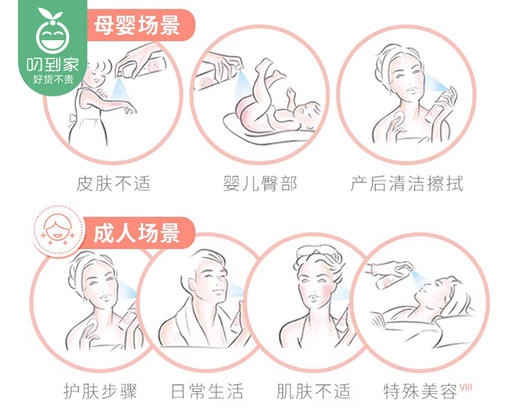 叨到家
好货不贵

母婴场景

皮肤不适　婴儿臀部　产后清洁擦拭

成人场景

护肤步骤　日常生活　肌肤不适　特殊美容 VIII