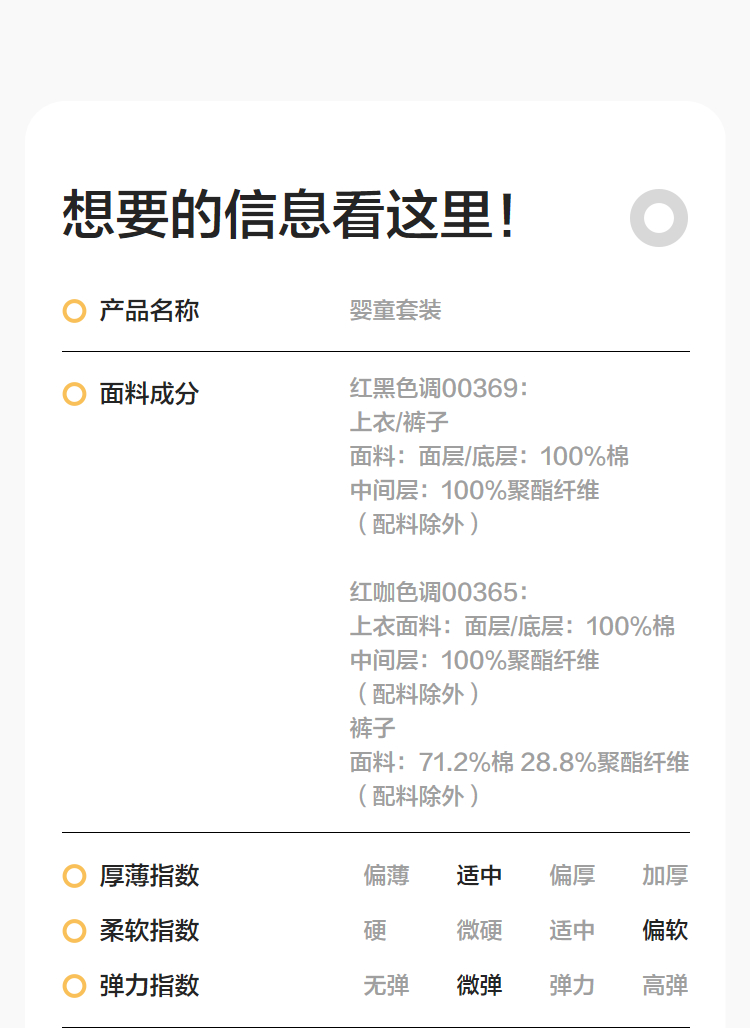 想要的信息看这里!

产品名称 婴童套装

面料成分 红黑色调00369:
上衣/裤子
面料:面层/底层:100%棉
中间层:100%聚酯纤维
(配料除外)

红咖色调00365:
上衣面料:面层/底层:100%棉
中间层:100%聚酯纤维
(配料除外)
裤子
面料:71.2%棉 28.8%聚酯纤维
(配料除外)

厚薄指数 偏薄 适中 偏厚 加厚
柔软指数 硬 微硬 适中 偏软
弹力指数 无弹 微弹 弹力 高弹