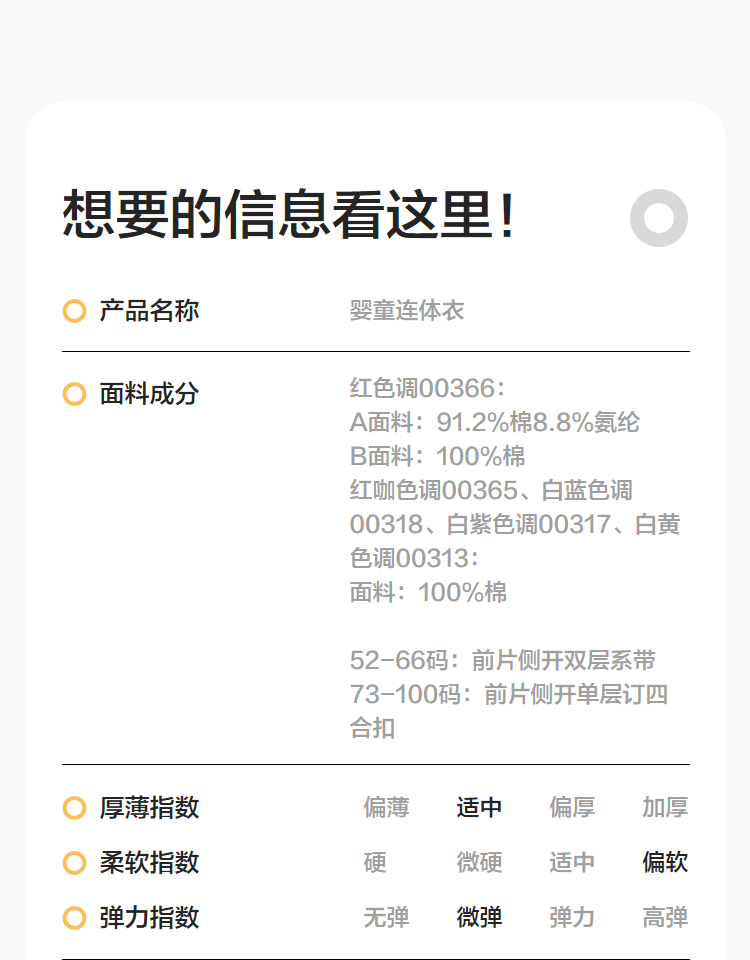 想要的信息看这里!

产品名称
婴童连体衣

面料成分
红色调00366:
A面料:91.2%棉8.8%氨纶
B面料:100%棉
红咖色调00365、白蓝色调00318、白紫色调00317、白黄色调00313:
面料:100%棉

52-66码:前片侧开双层系带
73-100码:前片侧开单层订四合扣

厚薄指数 偏薄 适中 偏厚 加厚
柔软指数 硬 微硬 适中 偏软
弹力指数 无弹 微弹 弹力 高弹