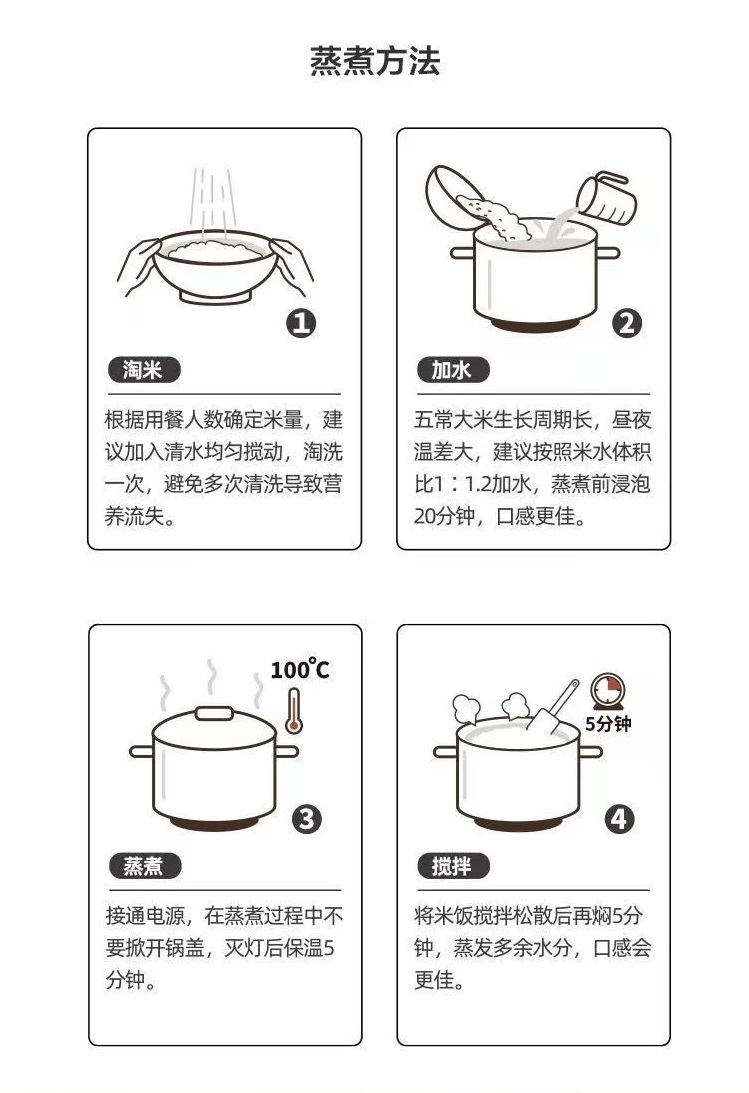 蒸煮方法

1

淘米

根据用餐人数确定米量，建议加入清水均匀搅动，淘洗一次，避免多次清洗导致营养流失。

2

加水

五常大米生长周期长，昼夜温差大，建议按照米水体积比1：1.2加水，蒸煮前浸泡20分钟，口感更佳。

100°C

3

蒸煮

接通电源，在蒸煮过程中不要掀开锅盖，灭灯后保温5分钟。

5分钟

4

搅拌

将米饭搅拌松散后再焖5分钟，蒸发多余水分，口感会更佳。