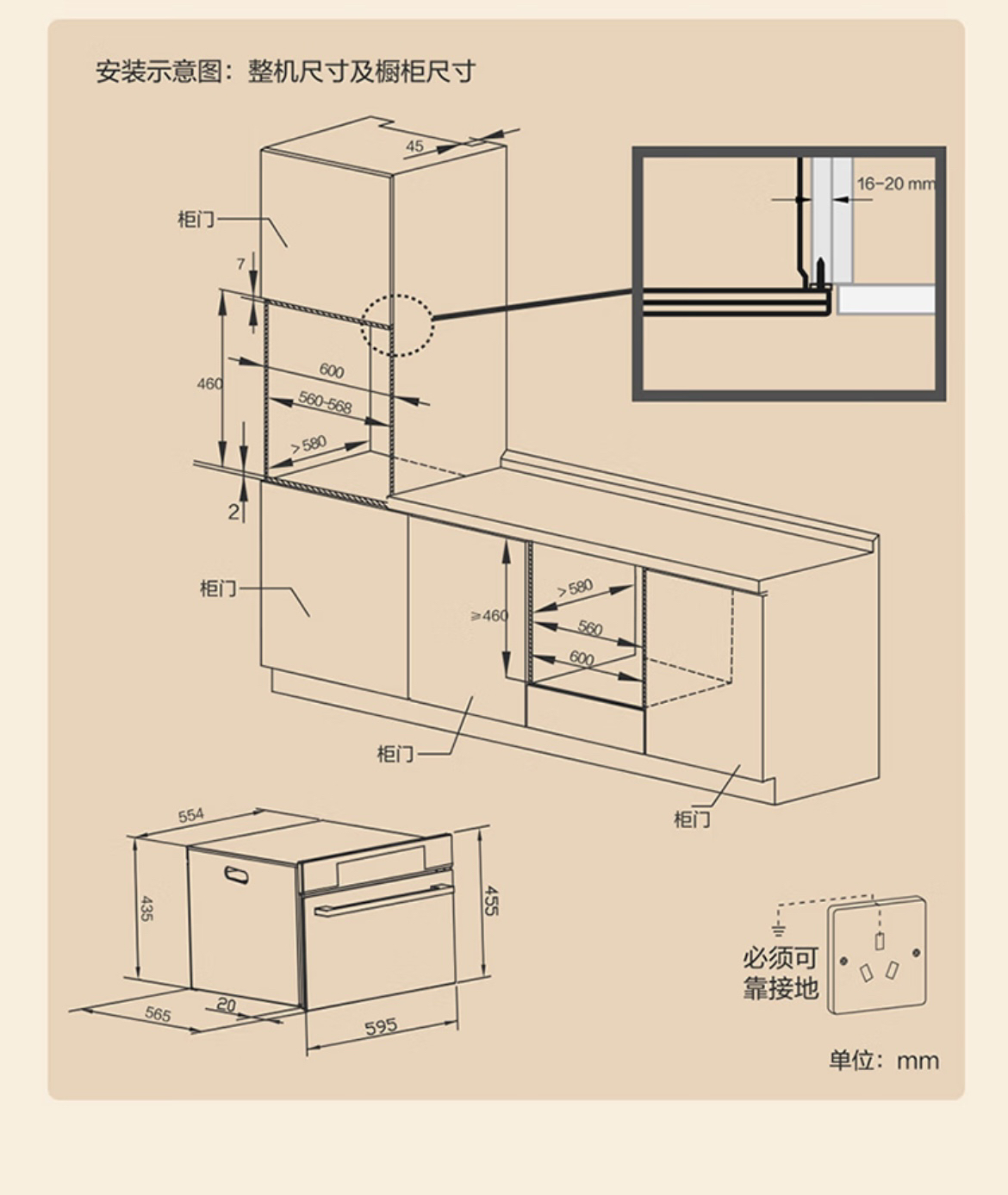 安装示意图：整机尺寸及橱柜尺寸

45

16-20 mm

柜门

7

460

600

560-568

>580

2

柜门

≥460

>580

560

600

柜门

柜门

554

435

455

565

20

595

必须可靠接地

单位：mm