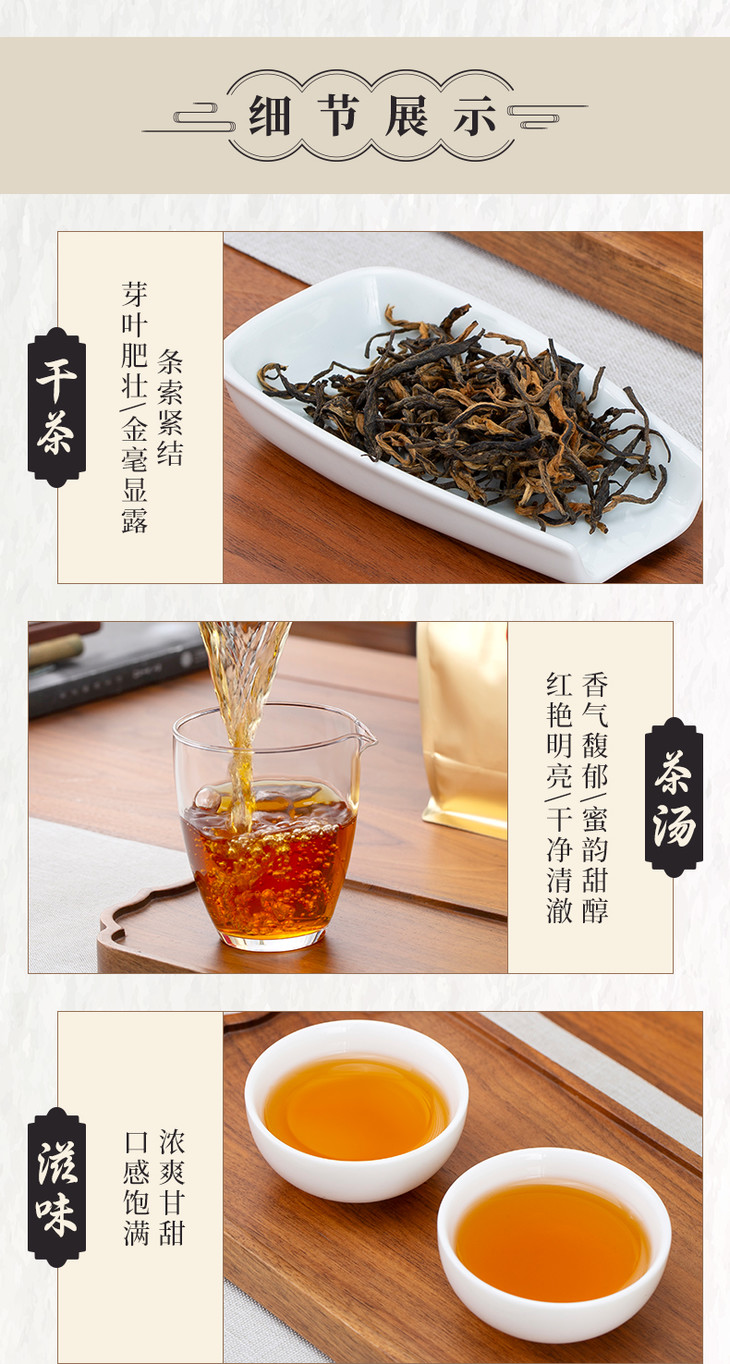 细节展示

干茶

条索紧结
芽叶肥壮/金毫显露

茶汤

香气馥郁/蜜韵甜醇
红艳明亮/干净清澈

滋味

浓爽甘甜
口感饱满