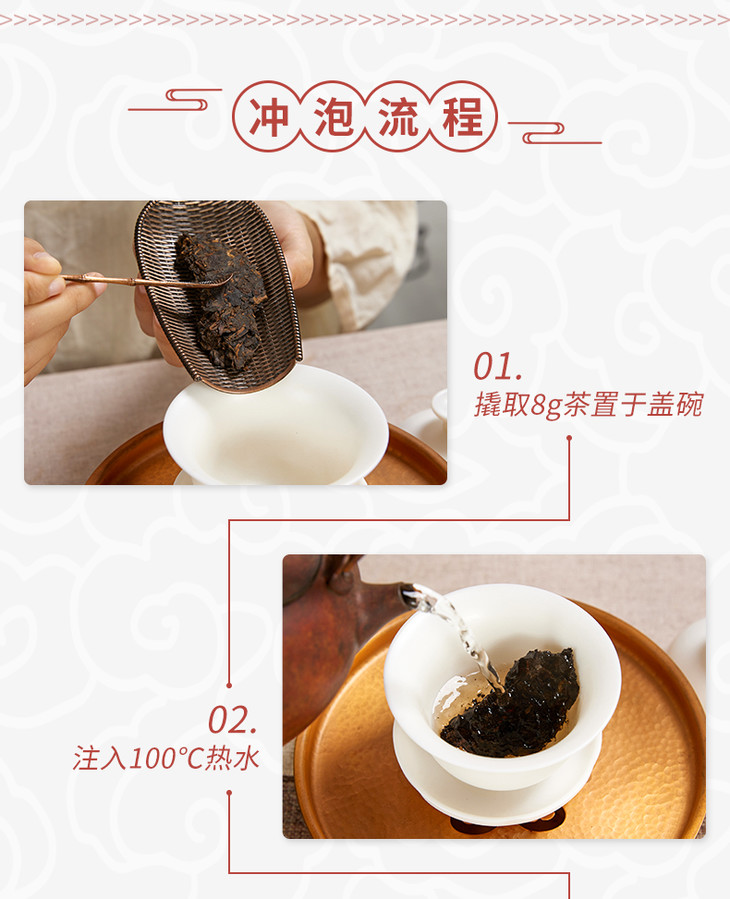 冲泡流程

01.
撬取8g茶置于盖碗

02.
注入100℃热水