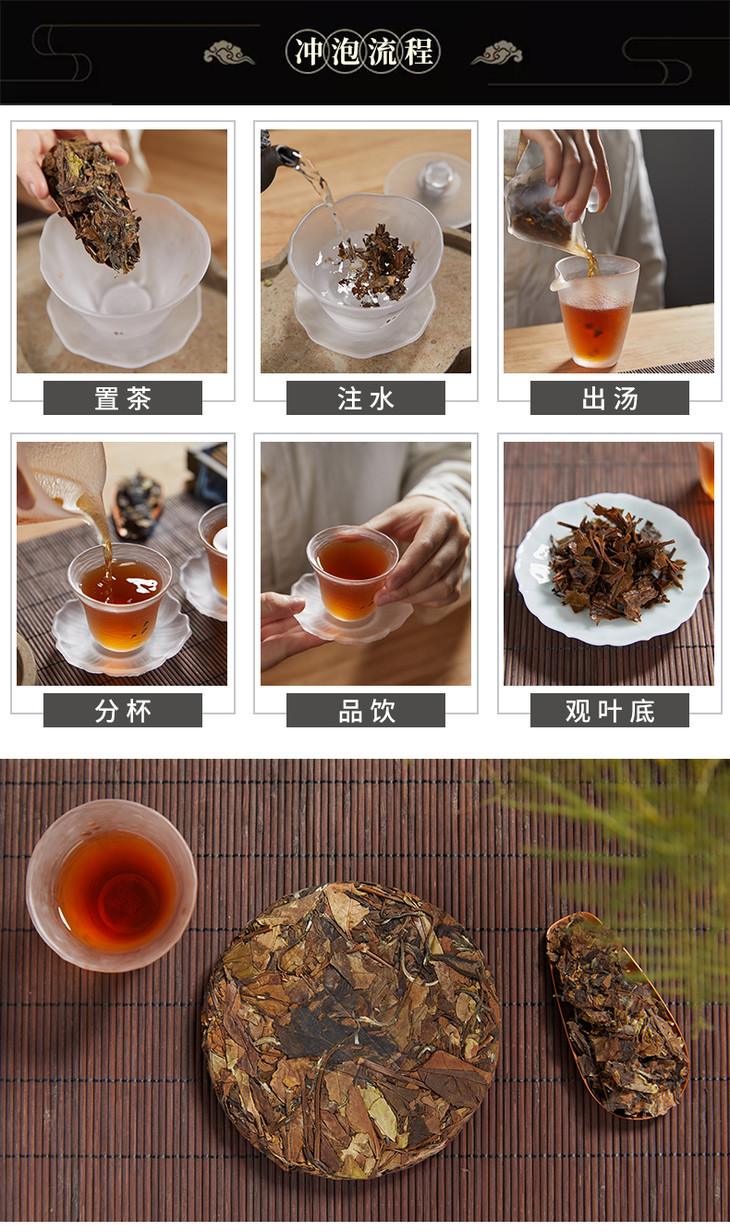 冲泡流程

置茶

注水

出汤

分杯

品饮

观叶底