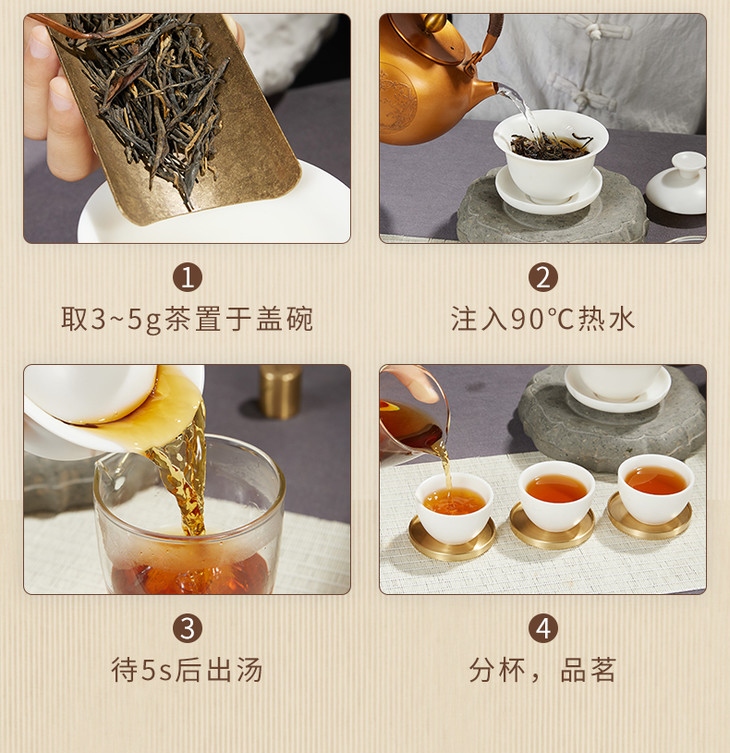 1
取3~5g茶置于盖碗

2
注入90°C热水

3
待5s后出汤

4
分杯，品茗