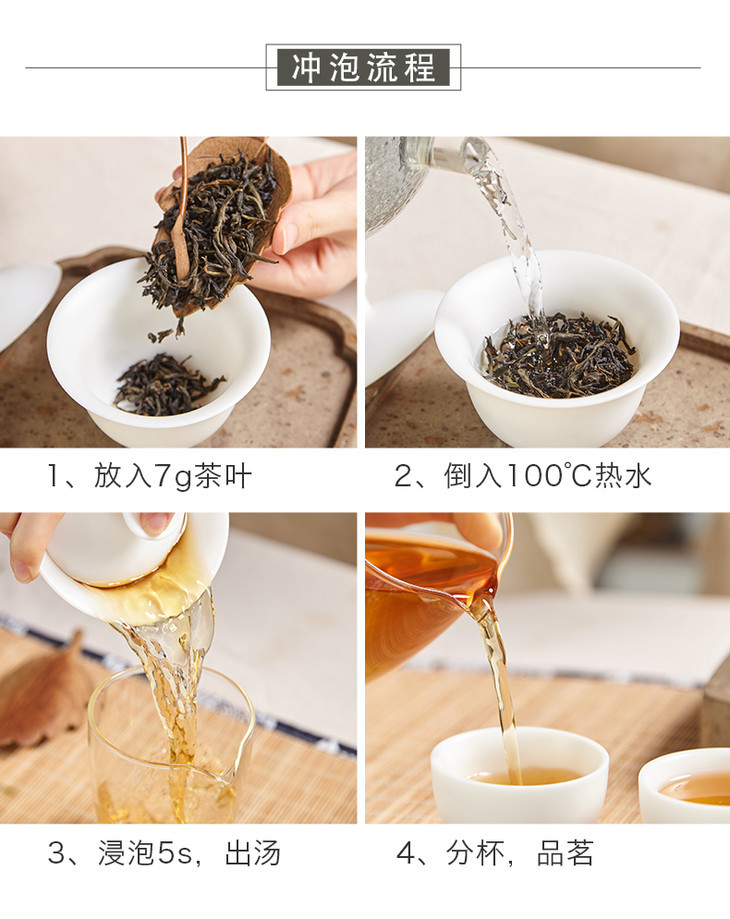 冲泡流程

1、放入7g茶叶

2、倒入100℃热水

3、浸泡5s，出汤

4、分杯，品茗