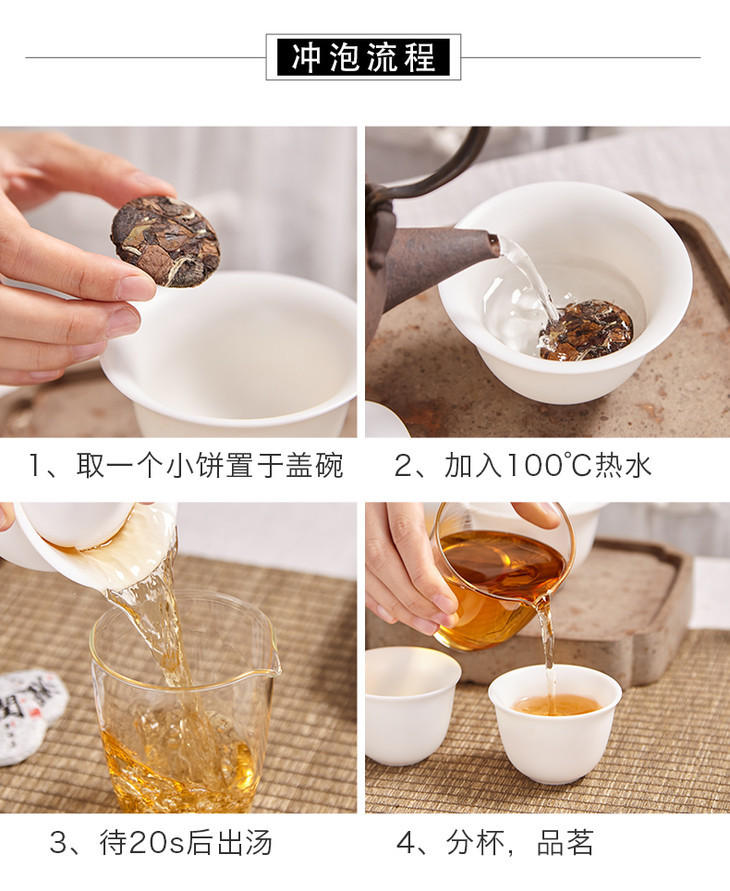 冲泡流程

1、取一个小饼置于盖碗

2、加入100℃热水

3、待20s后出汤

4、分杯，品茗