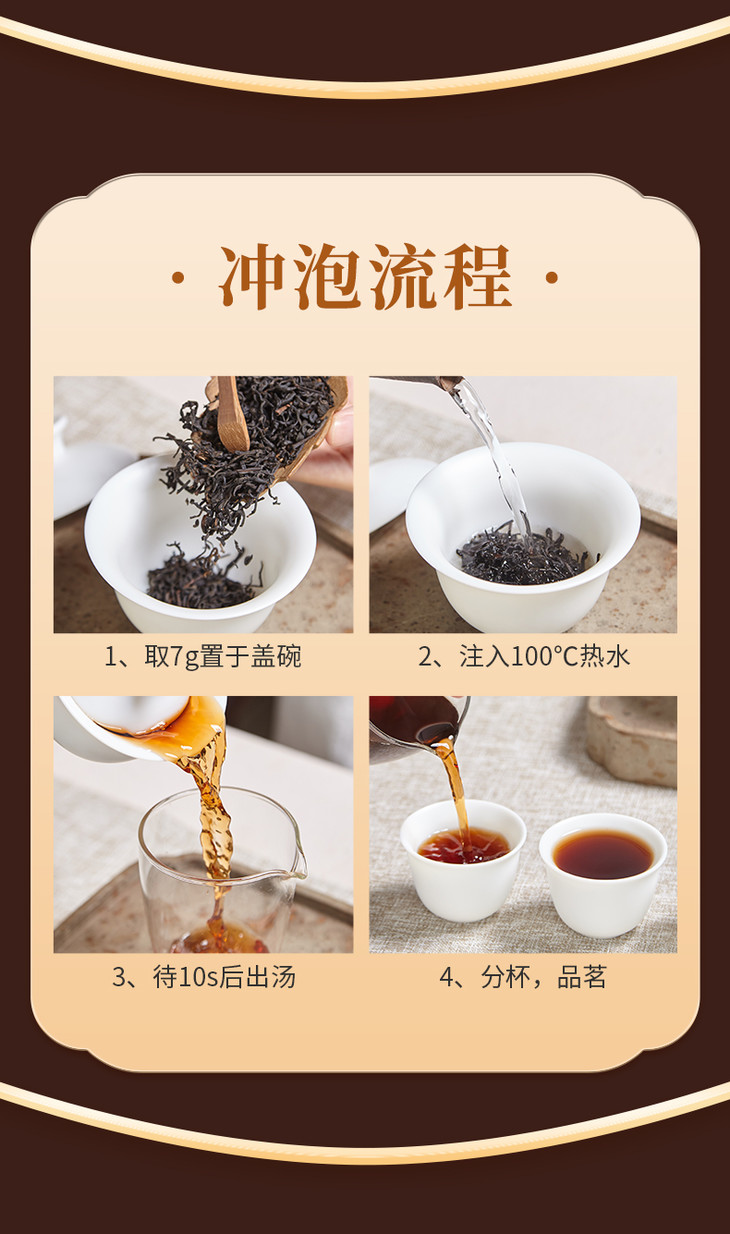 · 冲泡流程 ·

1、取7g置于盖碗

2、注入100°C热水

3、待10s后出汤

4、分杯，品茗