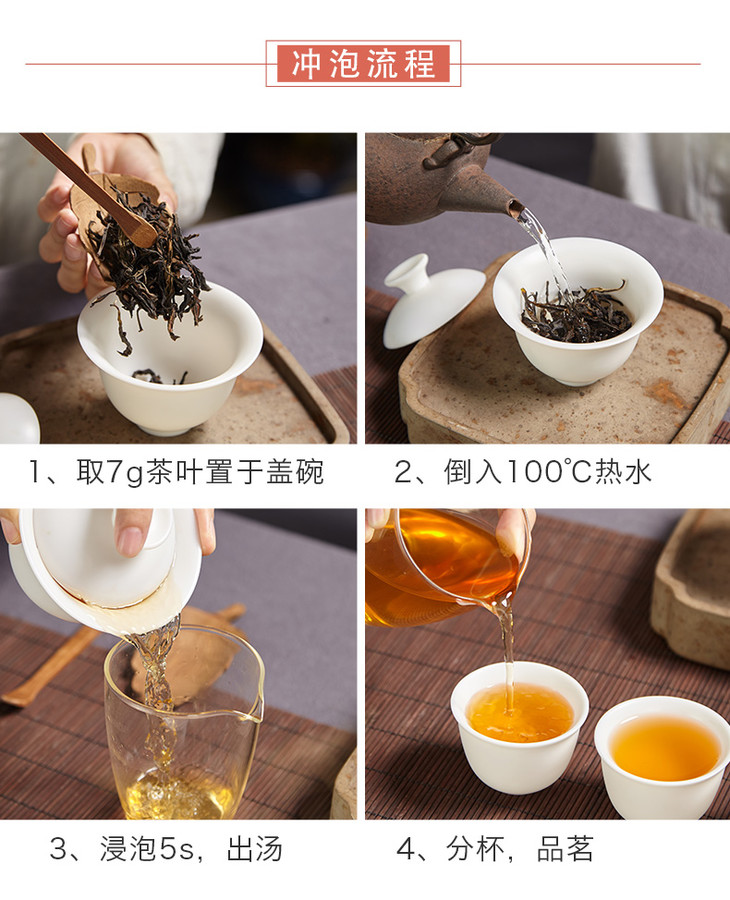 冲泡流程

1、取7g茶叶置于盖碗

2、倒入100℃热水

3、浸泡5s，出汤

4、分杯，品茗