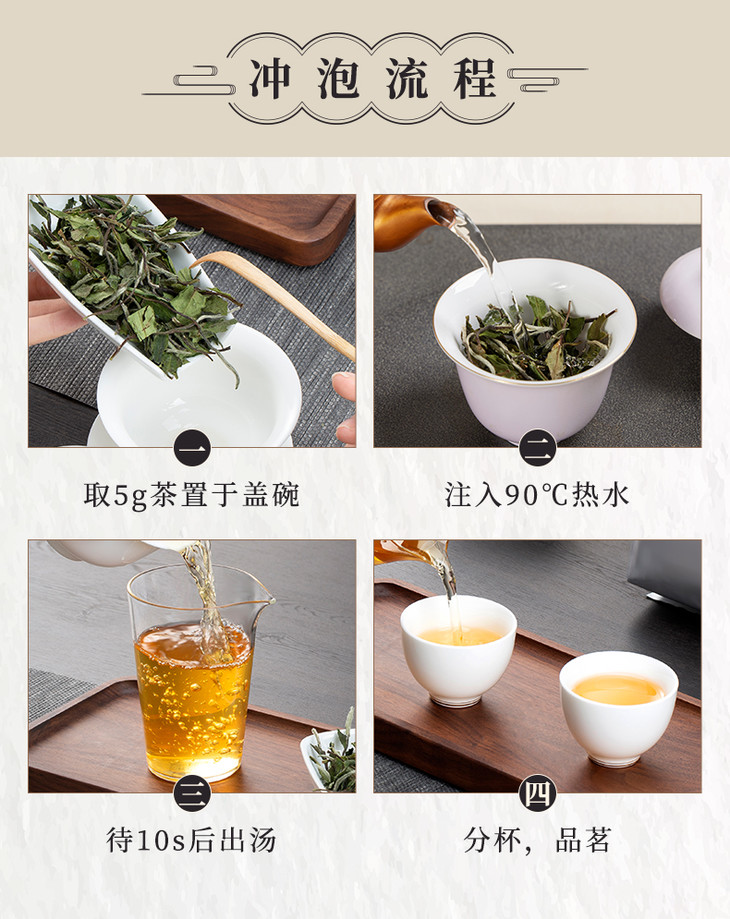 冲泡流程

一
取5g茶置于盖碗

二
注入90℃热水

三
待10s后出汤

四
分杯，品茗