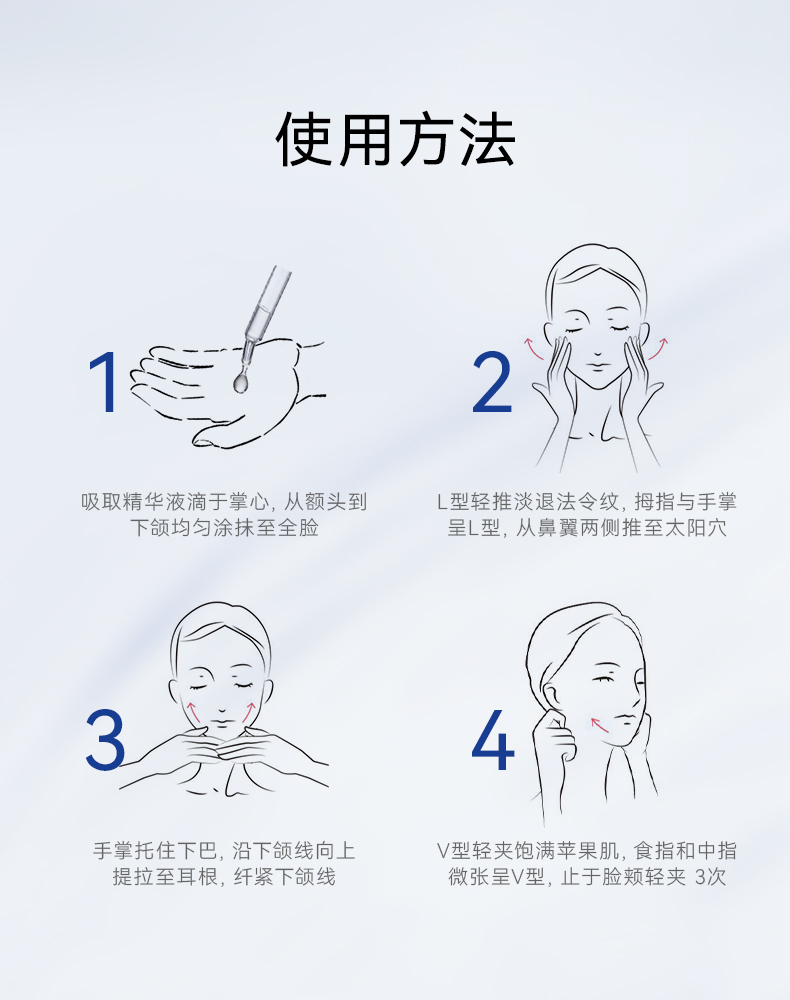 使用方法

1

吸取精华液滴于掌心，从额头到下颌均匀涂抹至全脸

2

L型轻推淡退法令纹，拇指与手掌呈L型，从鼻翼两侧推至太阳穴

3

手掌托住下巴，沿下颌线向上提拉至耳根，纤紧下颌线

4

V型轻夹饱满苹果肌，食指和中指微张呈V型，止于脸颊轻夹 3次