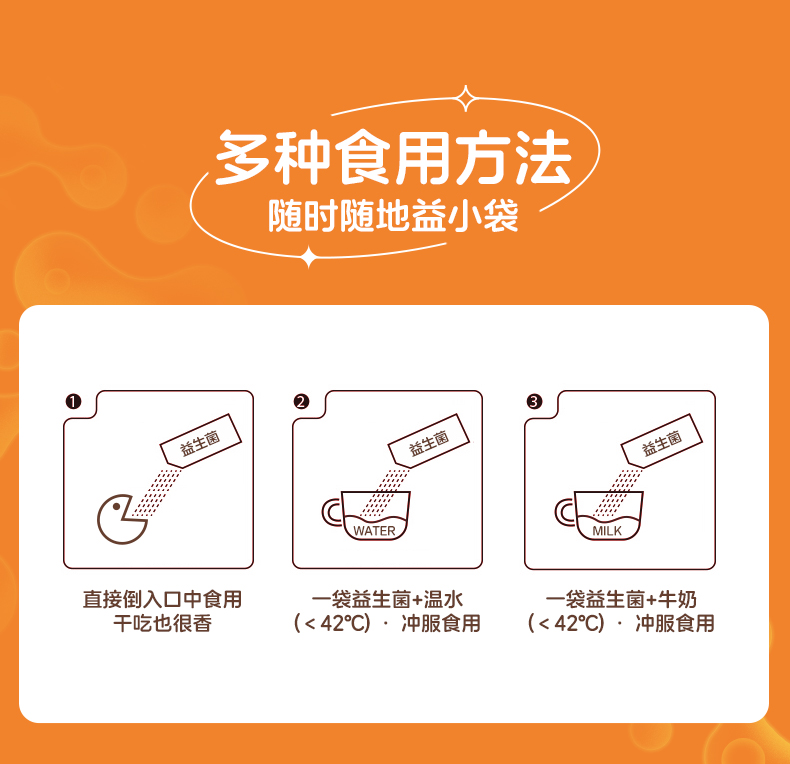 多种食用方法
随时随地益小袋

❶
益生菌

直接倒入口中食用
干吃也很香

❷
益生菌
WATER

一袋益生菌+温水
（< 42℃）· 冲服食用

❸
益生菌
MILK

一袋益生菌+牛奶
（< 42℃）· 冲服食用