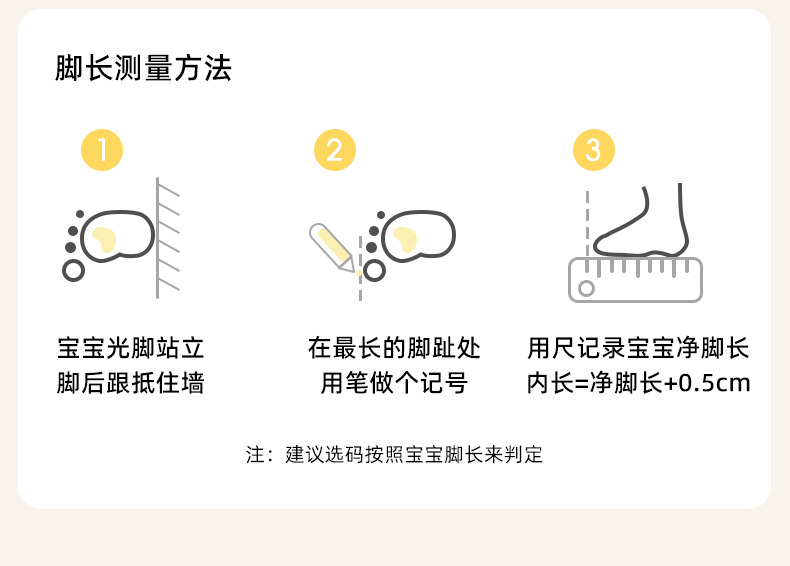 脚长测量方法

1

宝宝光脚站立
脚后跟抵住墙

2

在最长的脚趾处
用笔做个记号

3

用尺记录宝宝净脚长
内长=净脚长+0.5cm

注：建议选码按照宝宝脚长来判定