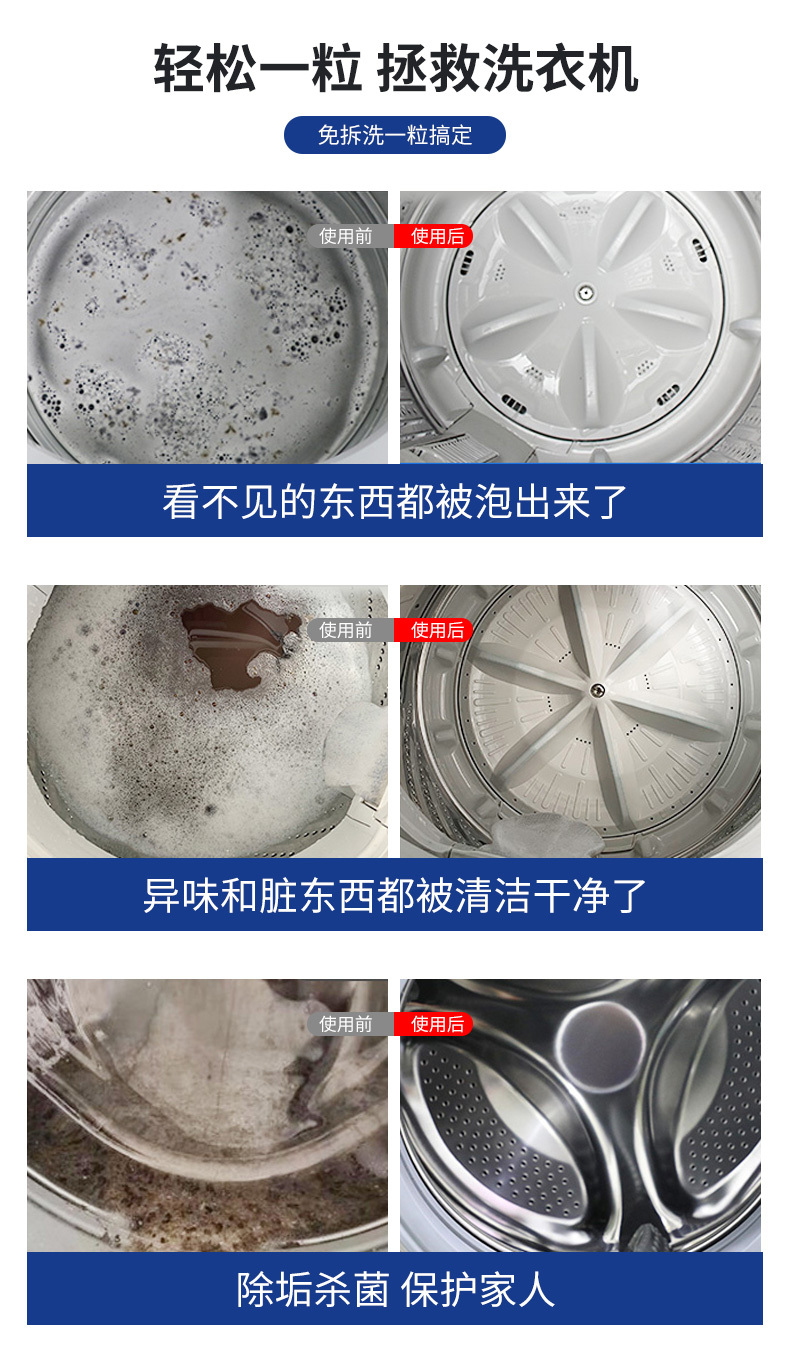 轻松一粒 拯救洗衣机

免拆洗一粒搞定

使用前 使用后

看不见的东西都被泡出来了

使用前 使用后

异味和脏东西都被清洁干净了

使用前 使用后

除垢杀菌 保护家人