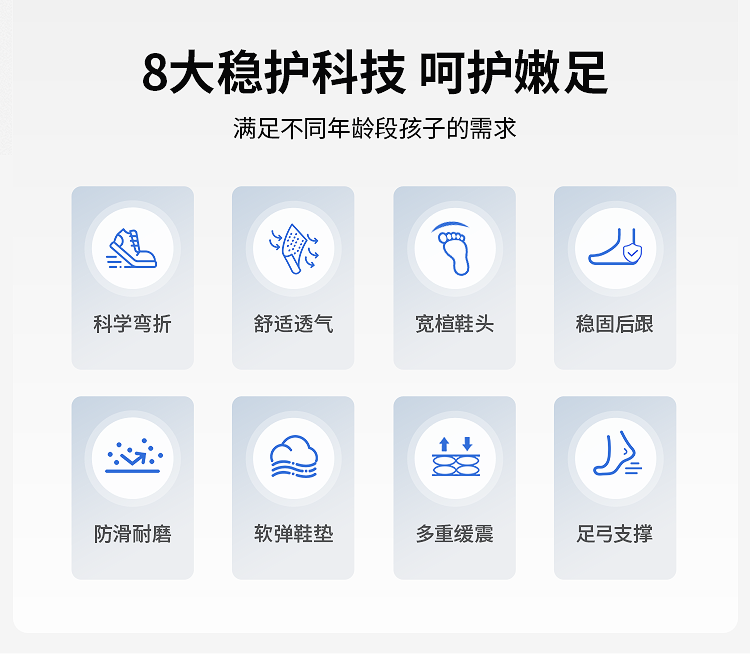 8大稳护科技 呵护嫩足

满足不同年龄段孩子的需求

科学弯折

舒适透气

宽楦鞋头

稳固后跟

防滑耐磨

软弹鞋垫

多重缓震

足弓支撑