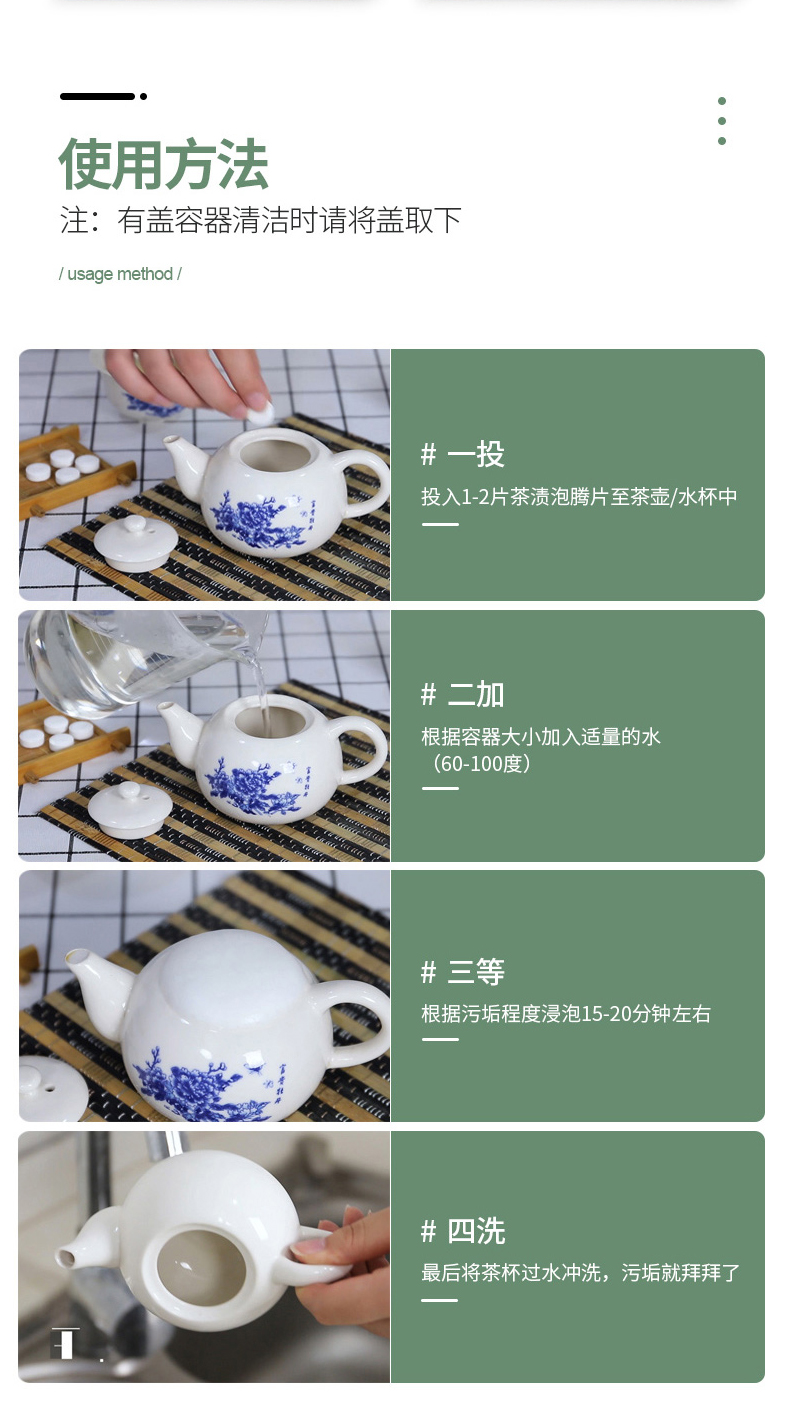 使用方法
注：有盖容器清洁时请将盖取下

/ usage method /

# 一投
投入1-2片茶渍泡腾片至茶壶/水杯中

# 二加
根据容器大小加入适量的水（60-100度）

# 三等
根据污垢程度浸泡15-20分钟左右

# 四洗
最后将茶杯过水冲洗，污垢就拜拜了