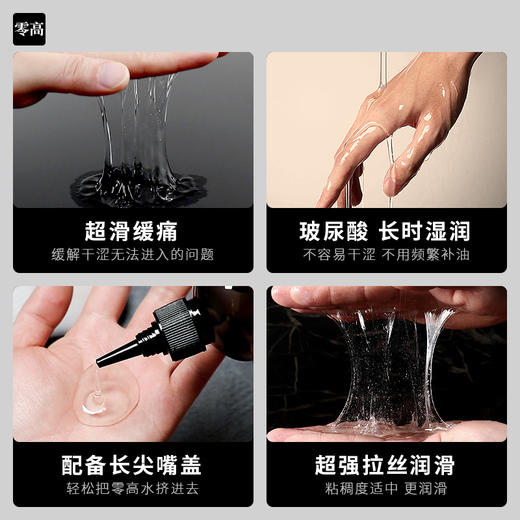 零高

超滑缓痛
缓解干涩无法进入的问题

玻尿酸 长时湿润
不容易干涩 不用频繁补油

配备长尖嘴盖
轻松把零高水挤进去

超强拉丝润滑
粘稠度适中 更润滑